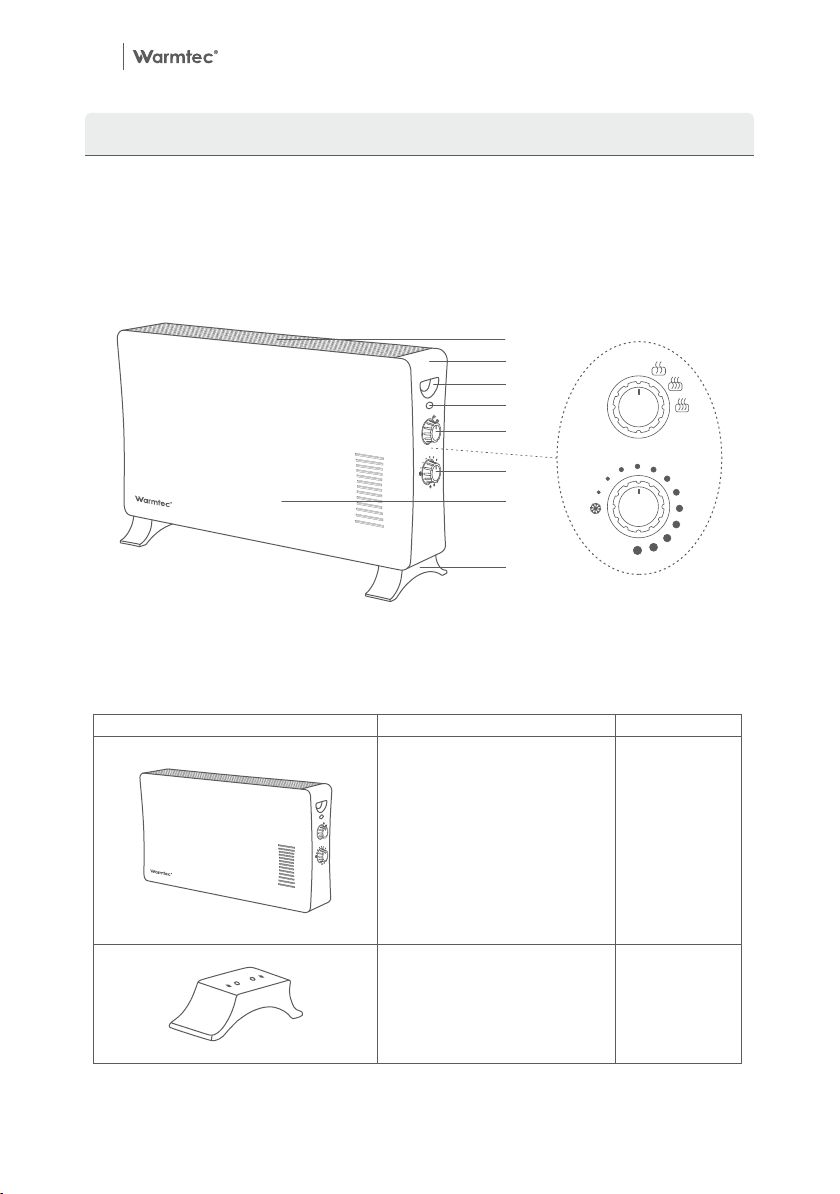 Warmtec®

Warmtec®

Warmtec®