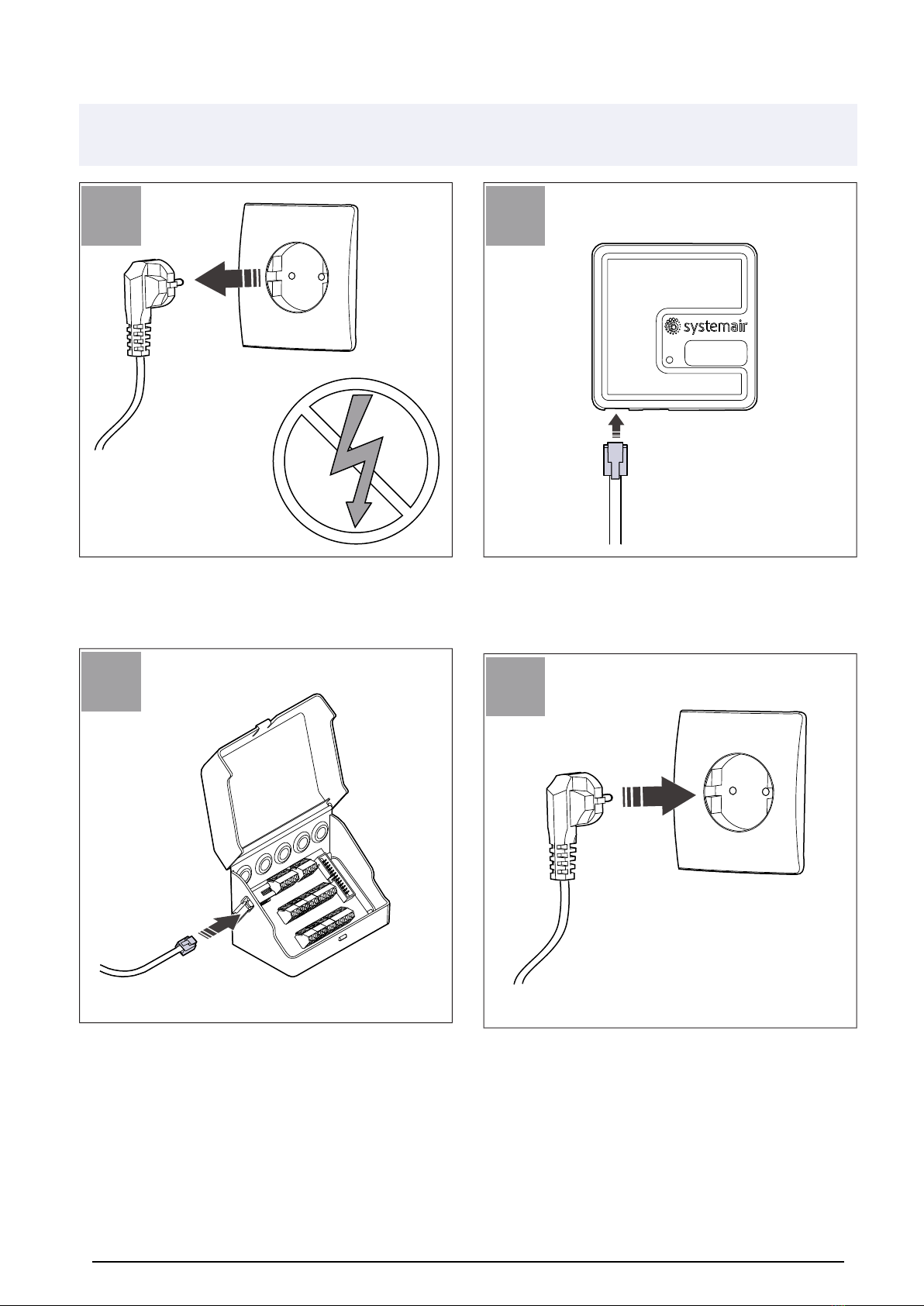 systemair