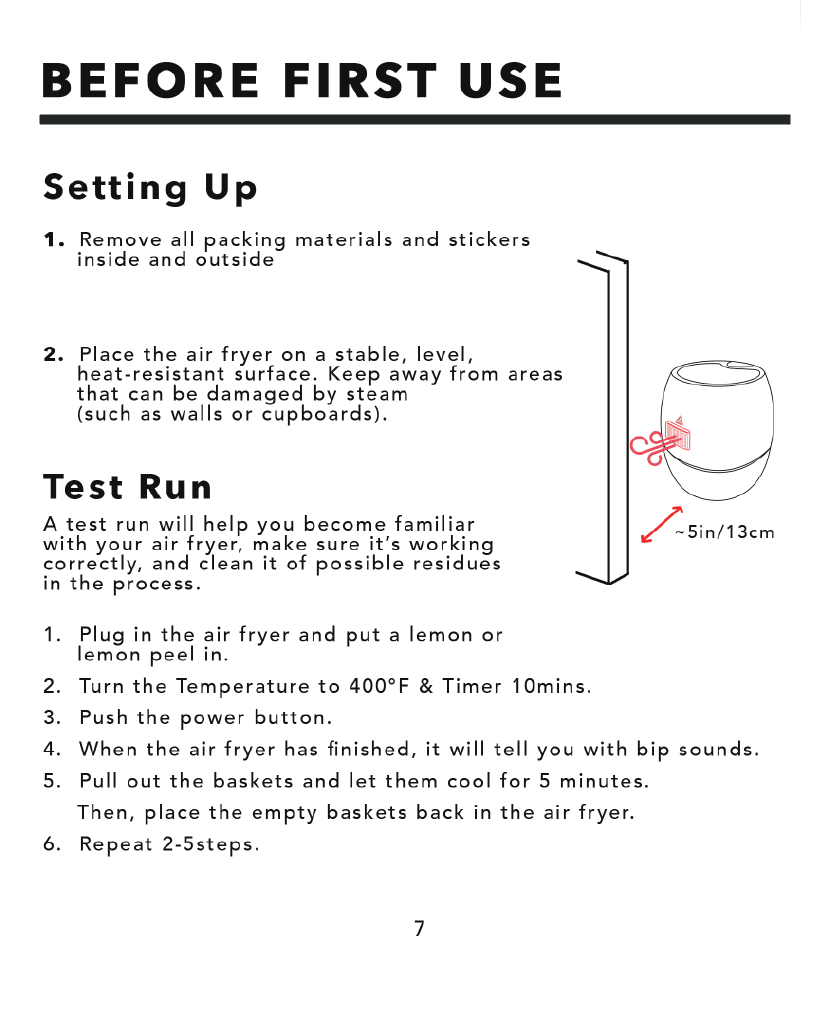 BEFORE FIRST USE

Setting Up

1. Remove all packing materials and stickers inside and outside

2. Place the air fryer on a stable, level, heat-resistant surface. Keep away from areas that can be damaged by steam (such as walls or cupboards).

~5in/13cm

Test Run

A test run will help you become familiar with your air fryer, make sure it's working correctly, and clean it of possible residues in the process.

1. Plug in the air fryer and put a lemon or lemon peel in.
2. Turn the Temperature to 400°F & Timer 10mins.
3. Push the power button.
4. When the air fryer has finished, it will tell you with bip sounds.
5. Pull out the baskets and let them cool for 5 minutes. Then, place the empty baskets back in the air fryer.
6. Repeat 2-5steps.

7