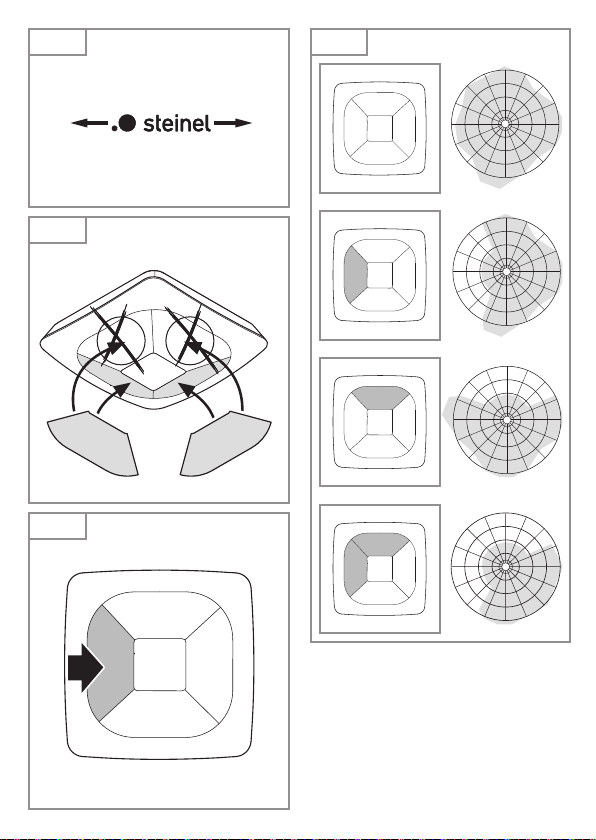 steinel