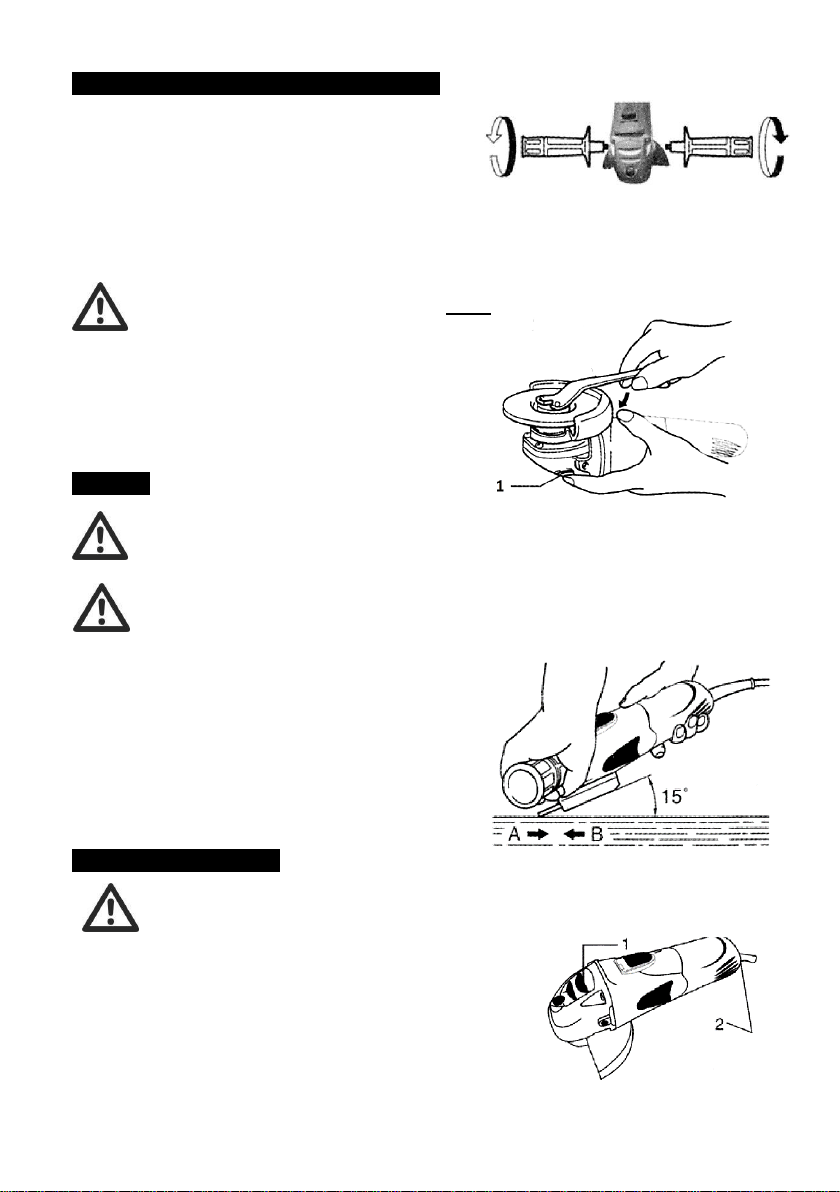 1

15°

A B

1

2