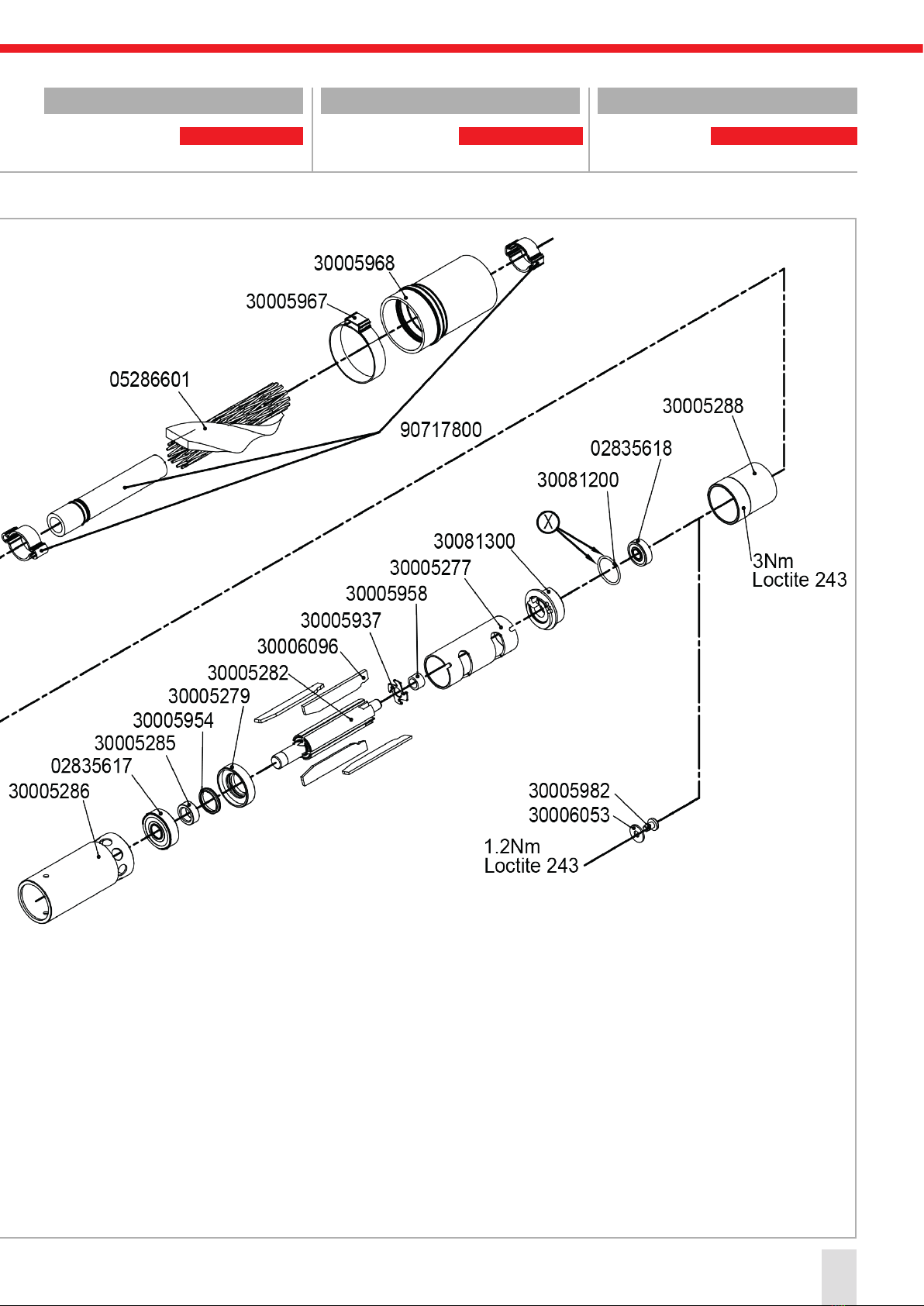 30005968
30005967
05286601
90717800
30005288
02835618
30081200
X
3Nm
Loctite 243
30081300
30005277
30005958
30005937
30006096
30005282
30005279
30005954
30005285
02835617
30005286
30005982
30006053
1.2Nm
Loctite 243