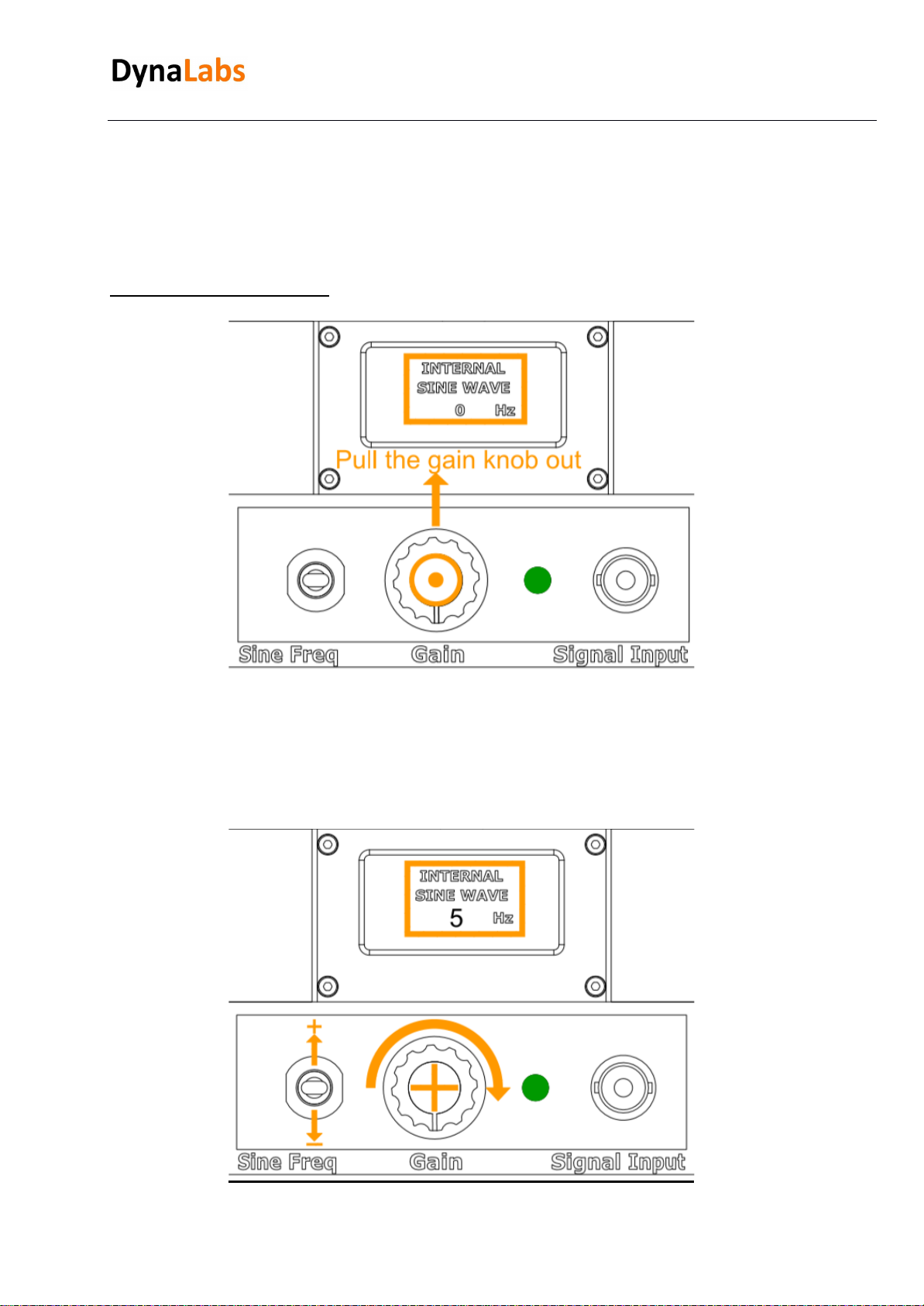 DynaLabs

INTERNAL
SINE WAVE
0 Hz

Pull the gain knob out

Sine Freq
Gain
Signal Input

INTERNAL
SINE WAVE
5 Hz

+
−

Sine Freq
Gain
Signal Input