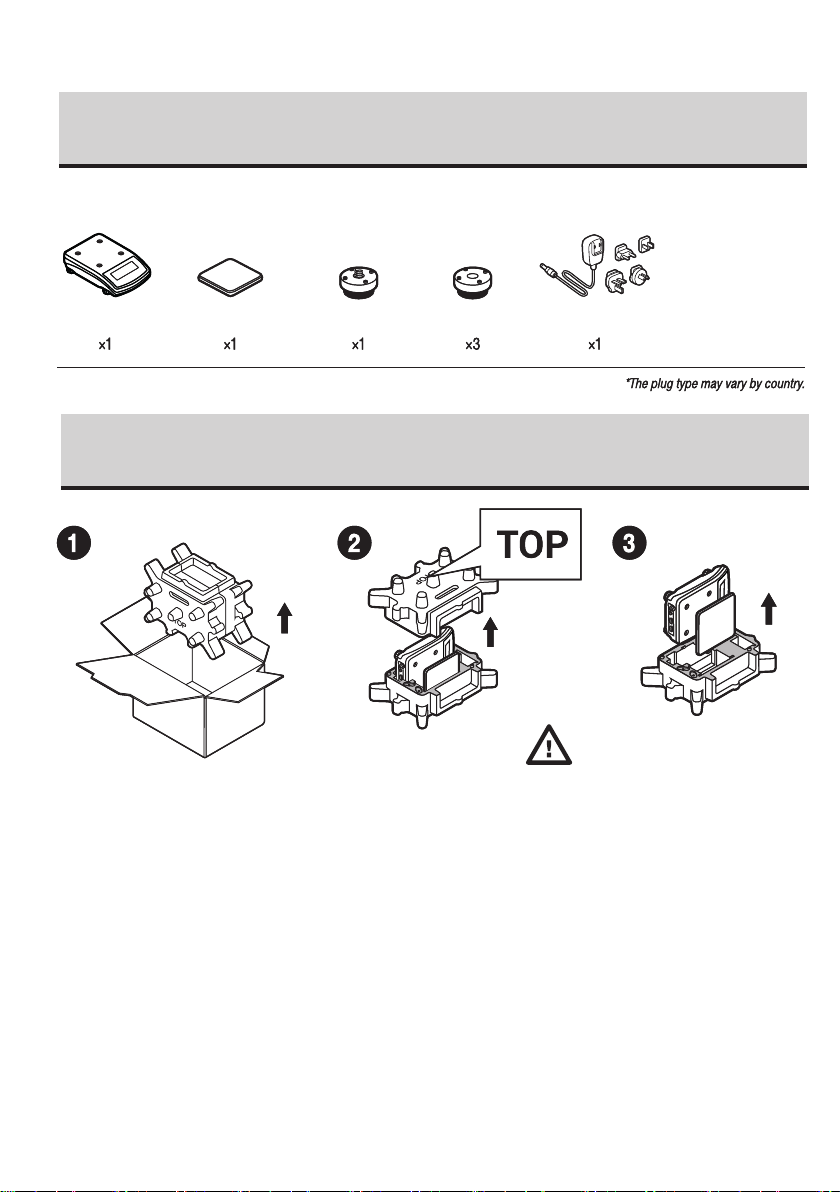 x1 x1 x1 x3 x1

*The plug type may vary by country.

1

2

TOP

3