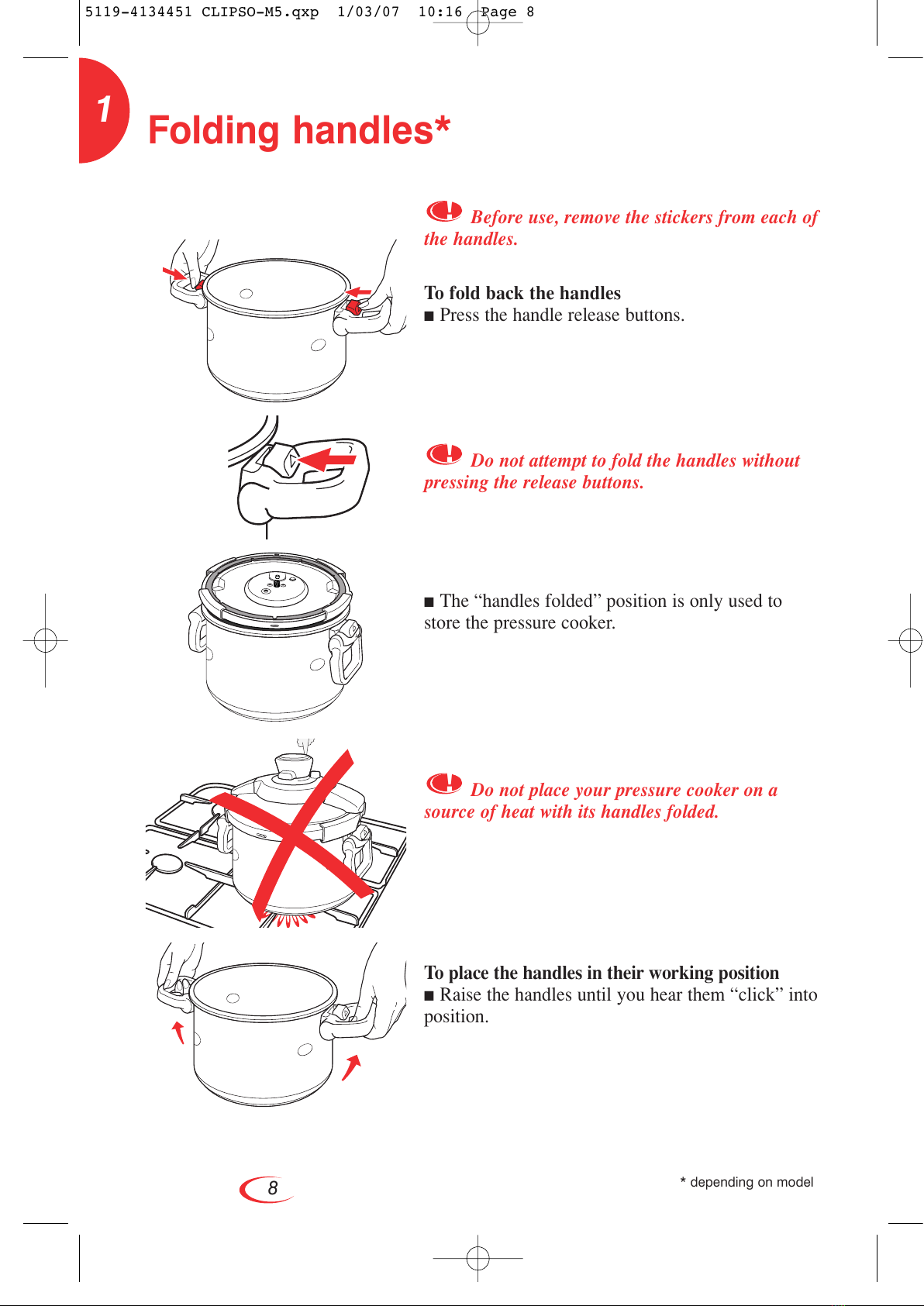 5119-4134451 CLIPSO-M5.qxp 1/03/07 10:16 Page 8

1

Folding handles*

Before use, remove the stickers from each of the handles.

To fold back the handles
■ Press the handle release buttons.

Do not attempt to fold the handles without pressing the release buttons.

■ The “handles folded” position is only used to store the pressure cooker.

Do not place your pressure cooker on a source of heat with its handles folded.

To place the handles in their working position
■ Raise the handles until you hear them “click” into position.

8

* depending on model