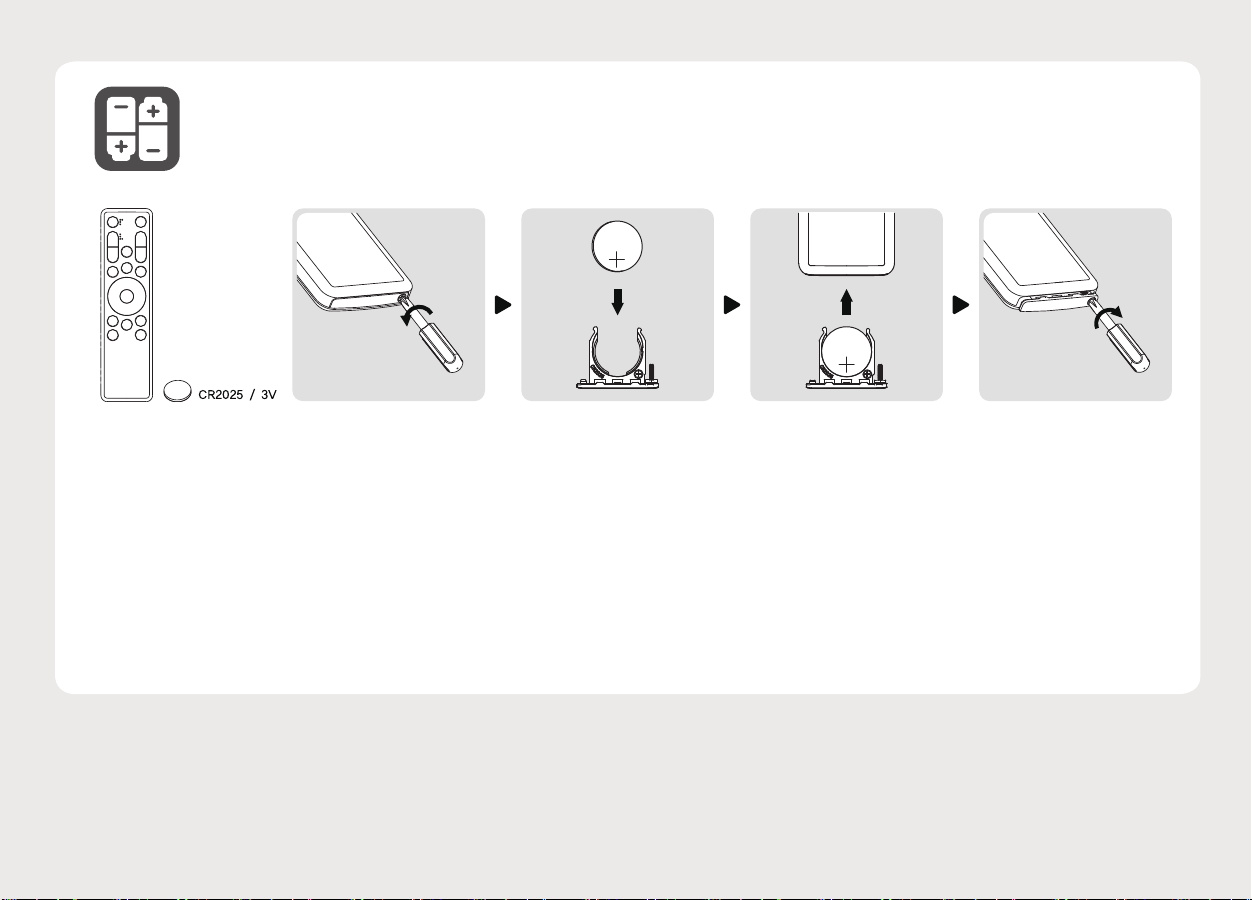 CR2025 / 3V