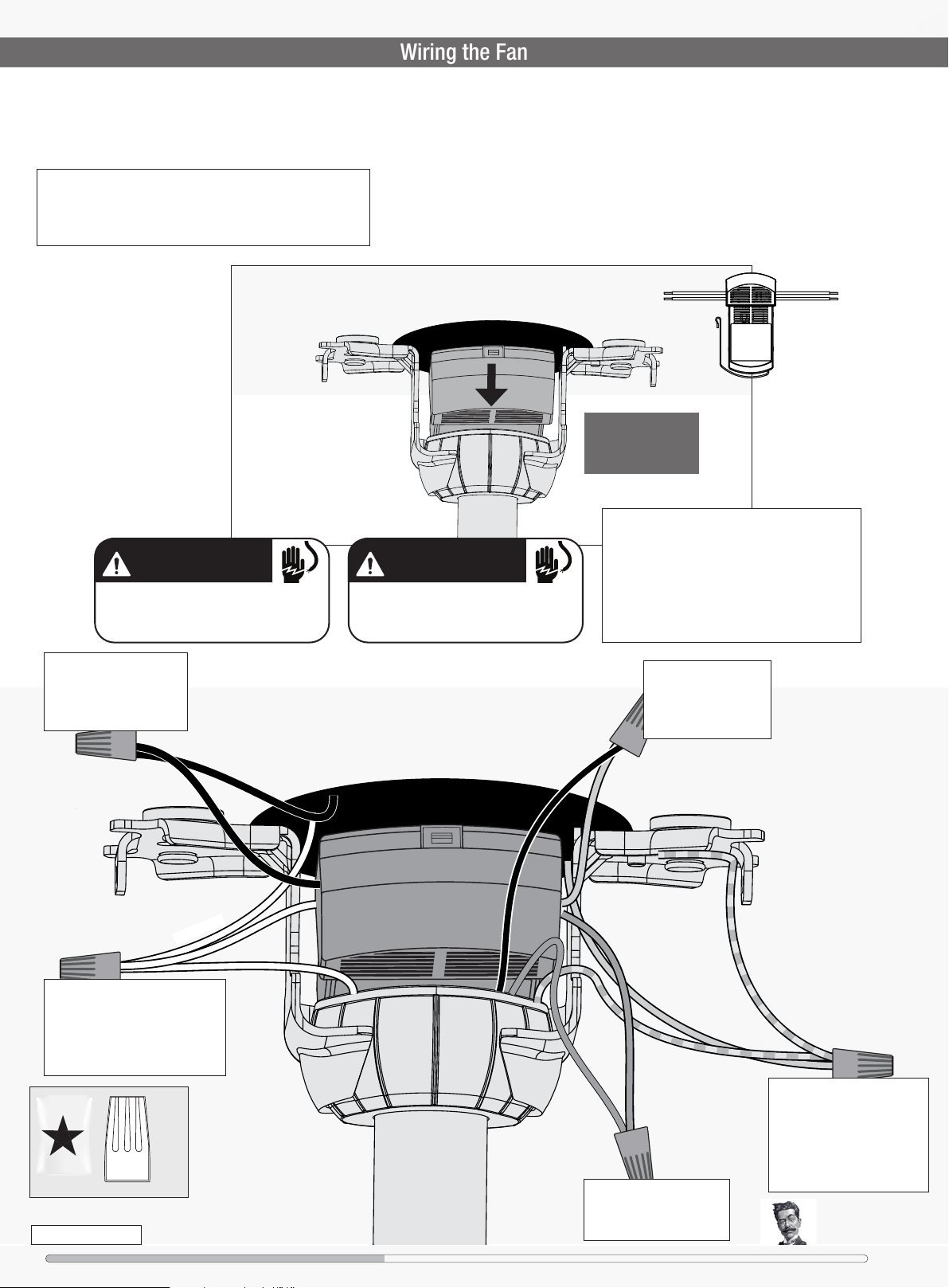 Wiring the Fan