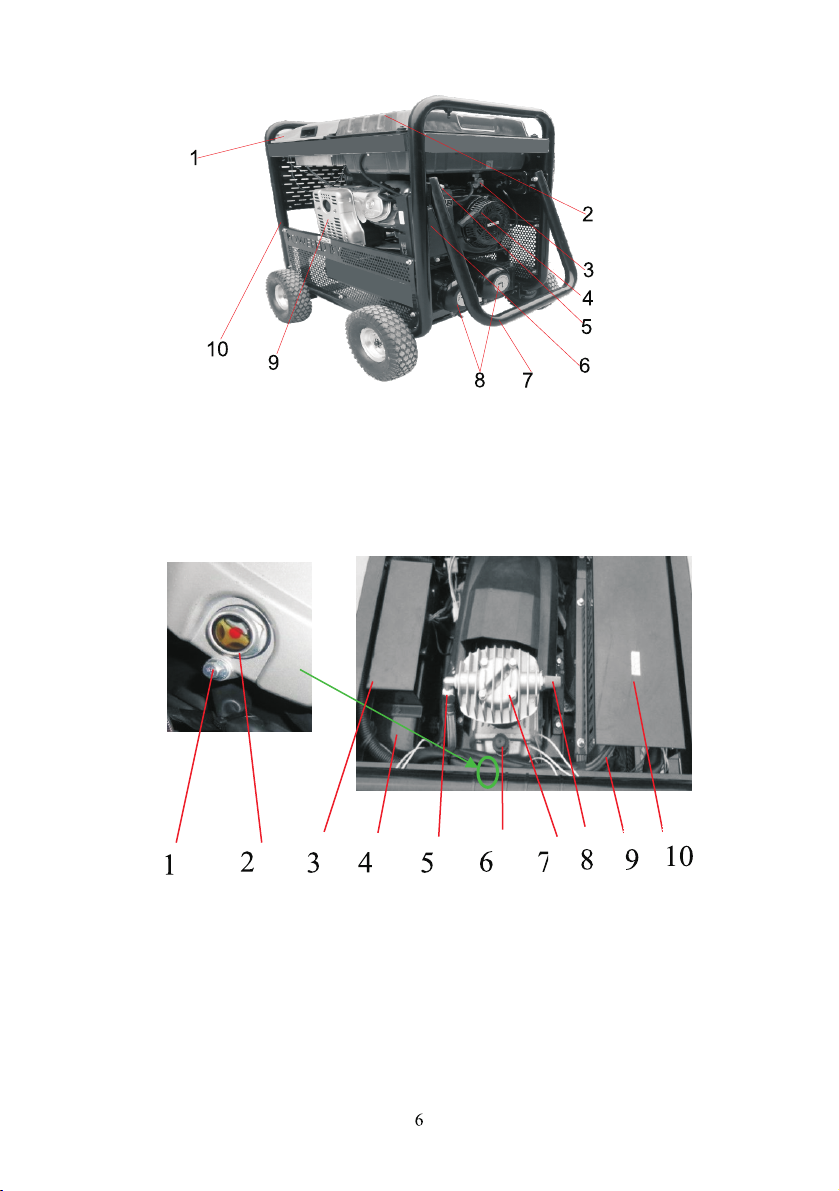 1
2
3
4
5
6
7
8
9
10

1 2 3 4 5 6 7 8 9 10

6