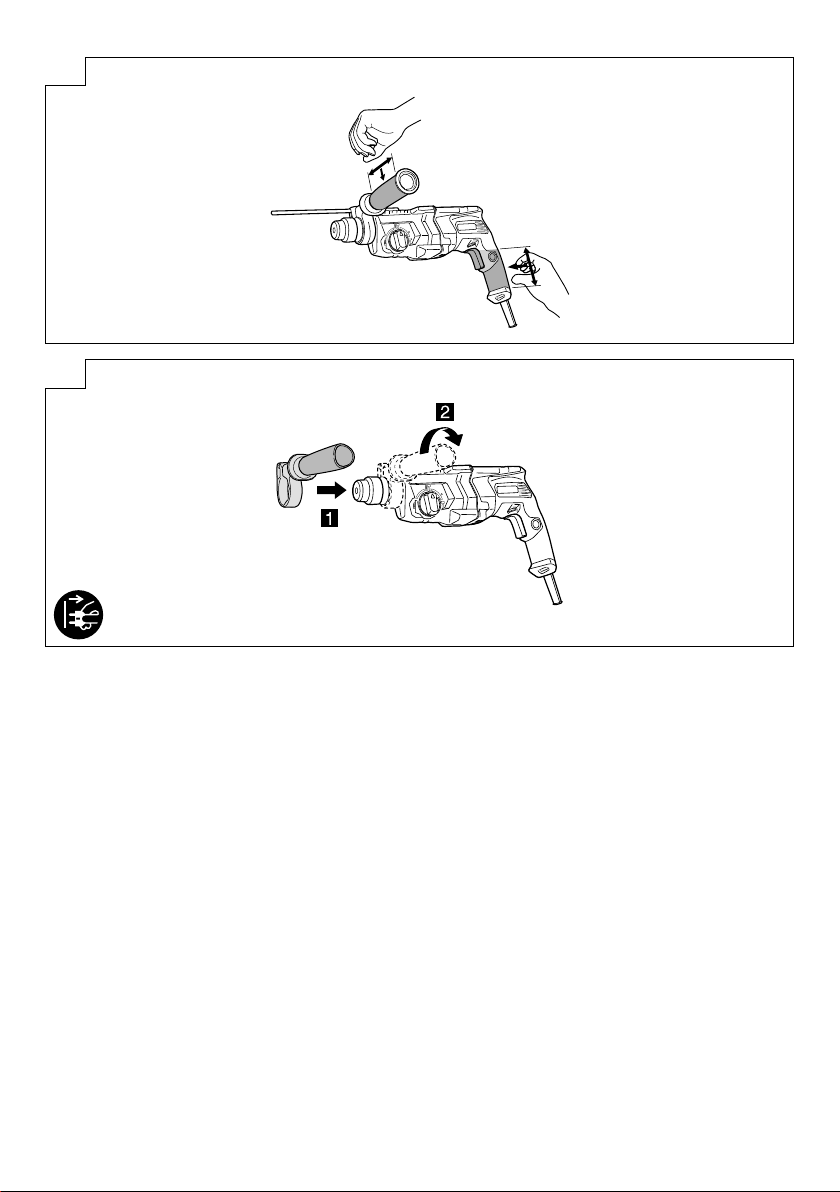 2

1