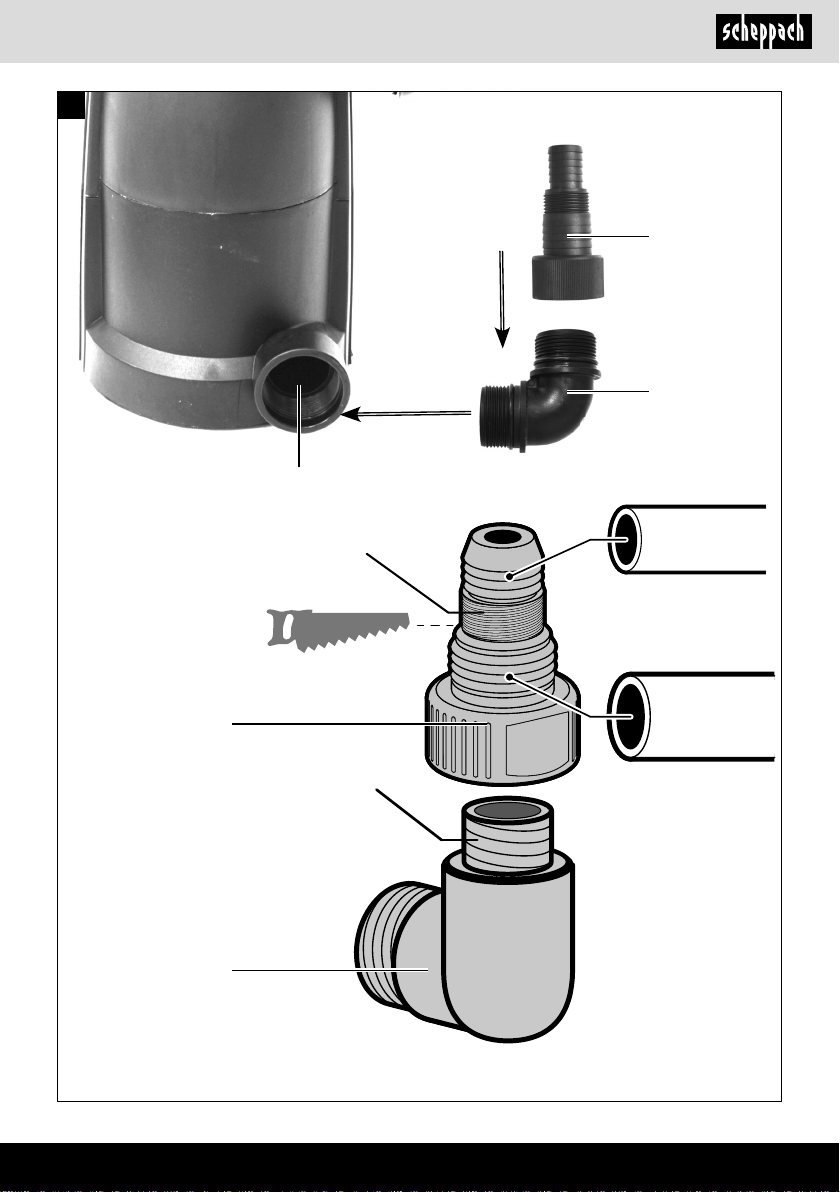 scheppach