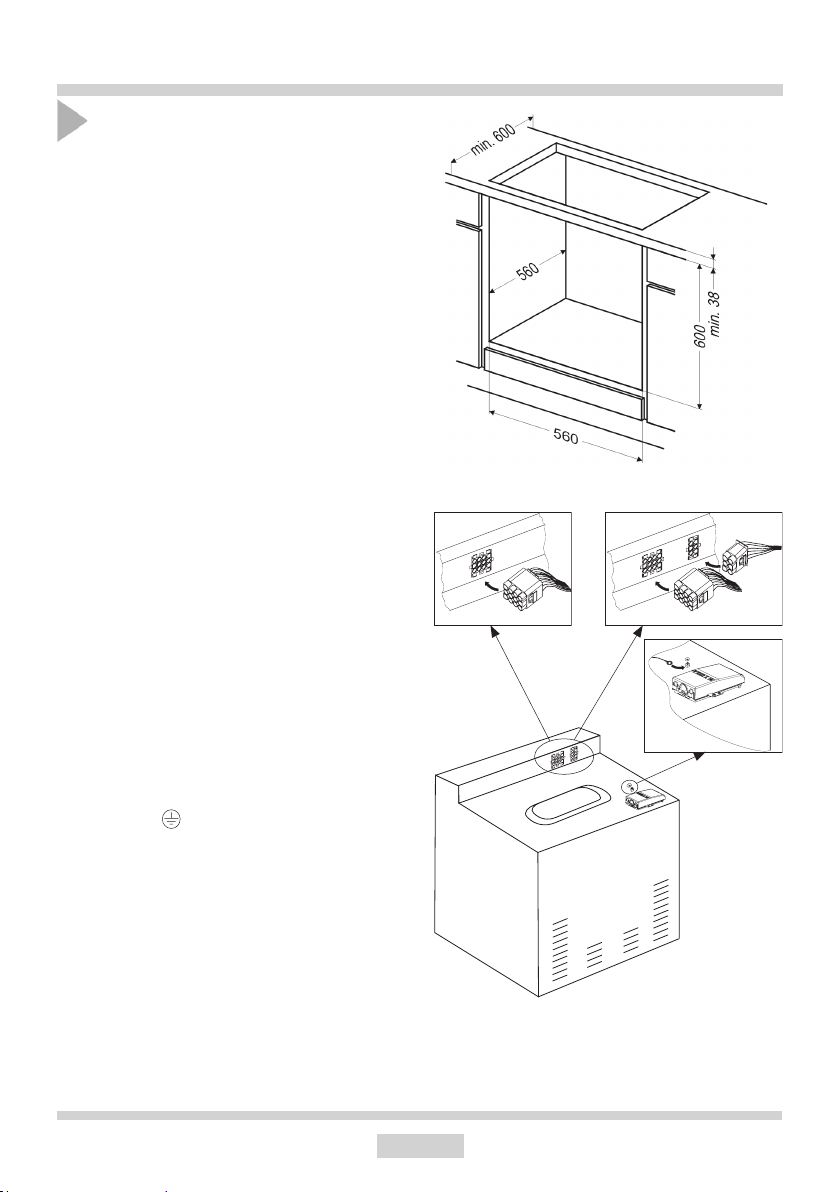 min. 600

560

600

min. 38

560