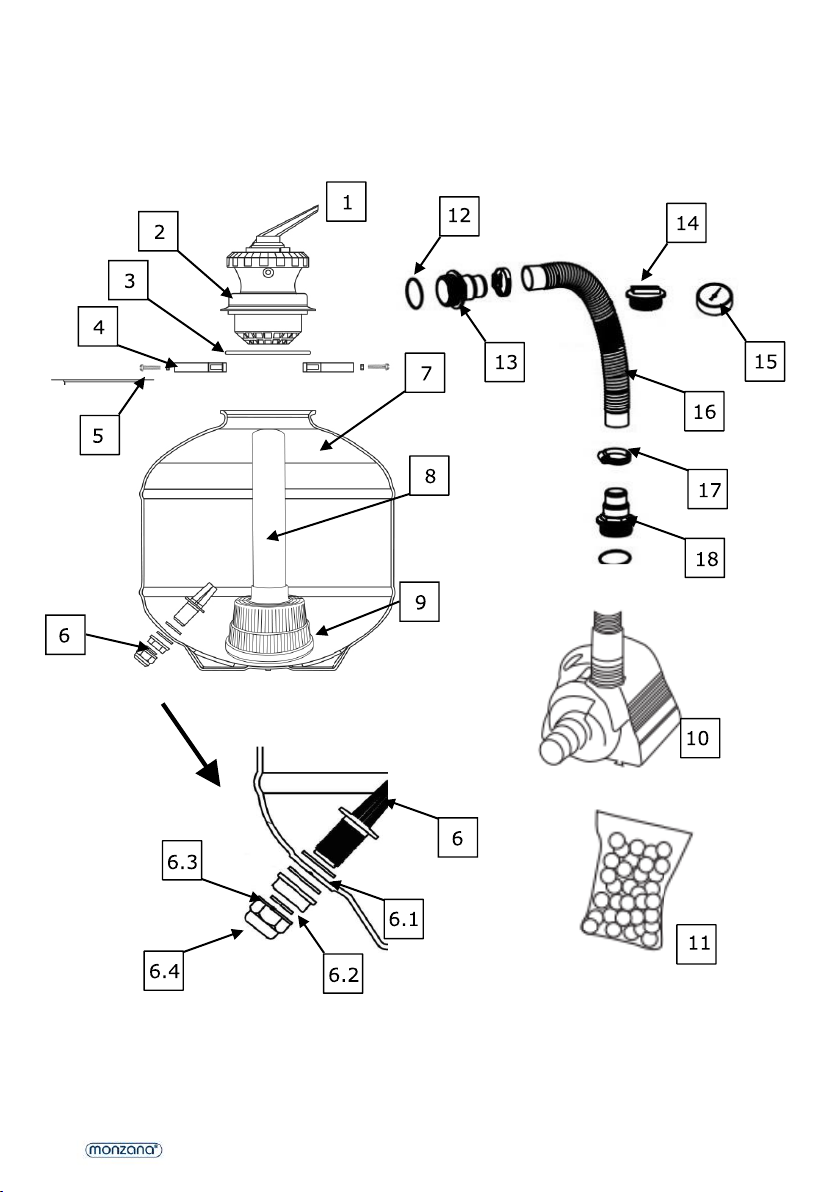 1
2
3
4
5
7
8
9
6
12
13
14
15
16
17
18
10
6
6.3
6.1
6.4
6.2
11
monzana®