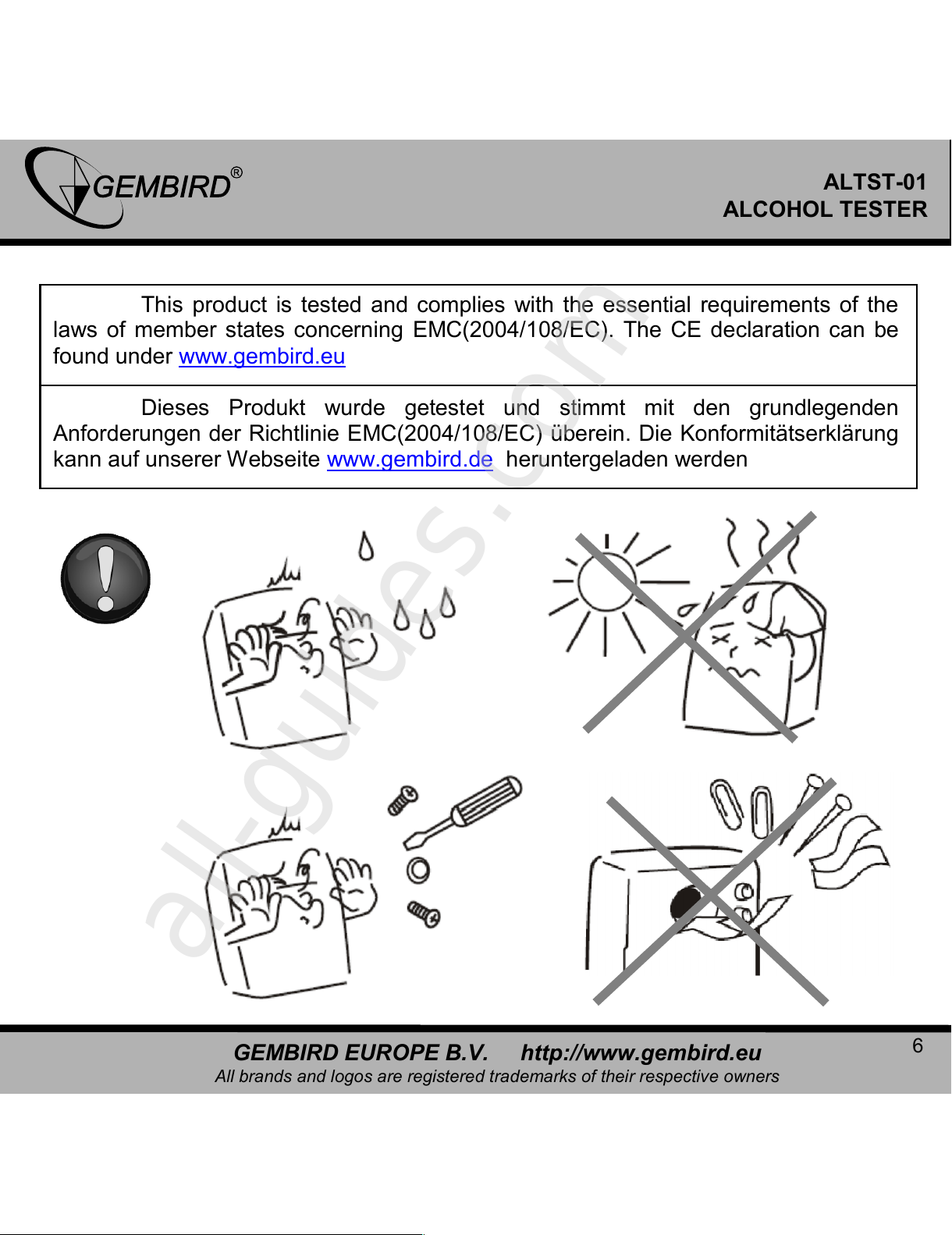 GEMBIRD®

ALTST-01
ALCOHOL TESTER

This product is tested and complies with the essential requirements of the laws of member states concerning EMC(2004/108/EC). The CE declaration can be found under www.gembird.eu

Dieses Produkt wurde getestet und stimmt mit den grundlegenden Anforderungen der Richtlinie EMC(2004/108/EC) überein. Die Konformitätserklärung kann auf unserer Webseite www.gembird.de heruntergeladen werden

all-guides.com

GEMBIRD EUROPE B.V. http://www.gembird.eu
All brands and logos are registered trademarks of their respective owners

6