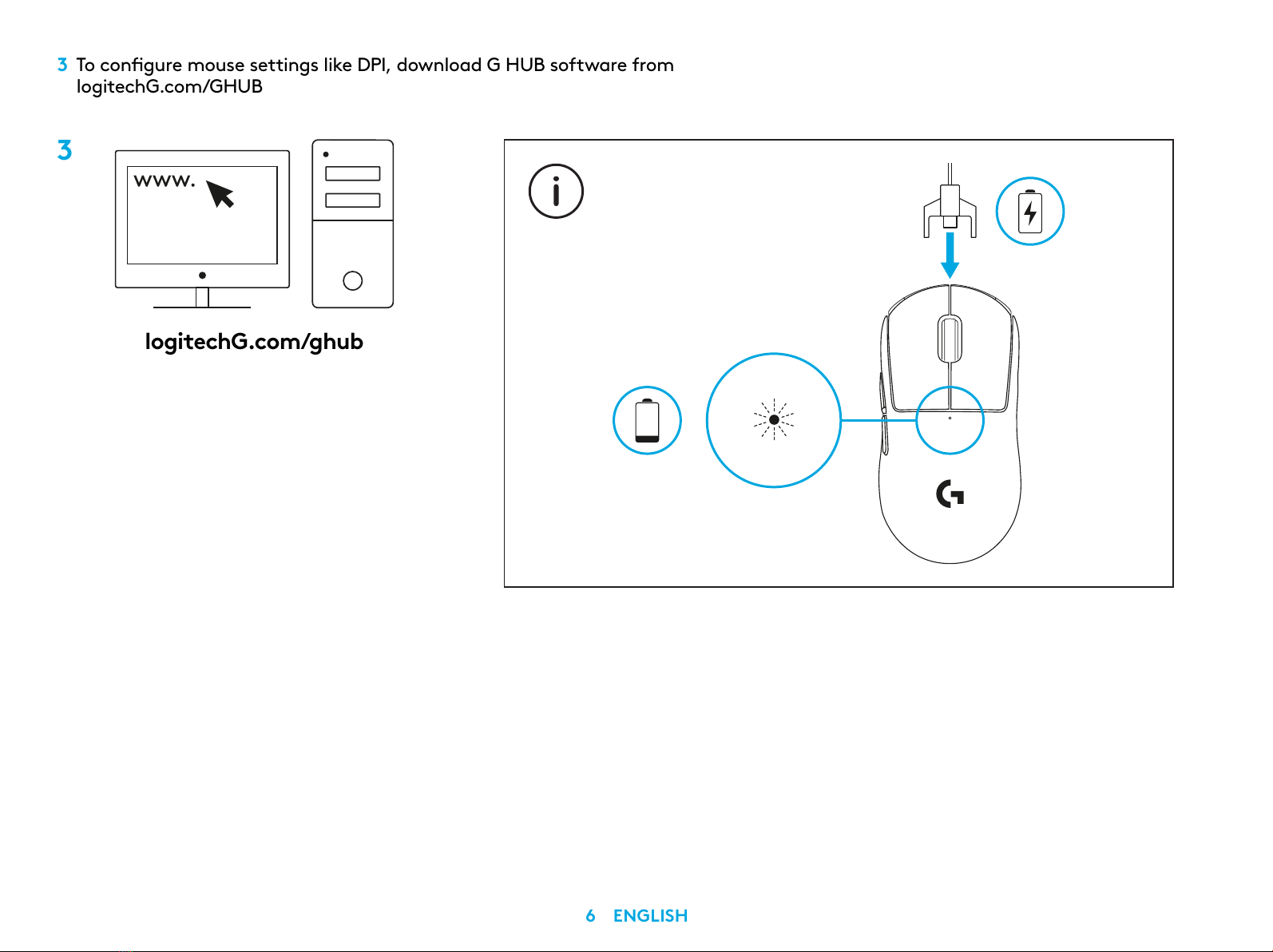 3 To configure mouse settings like DPI, download G HUB software from logitechG.com/GHUB

3

www.

logitechG.com/ghub

6 ENGLISH