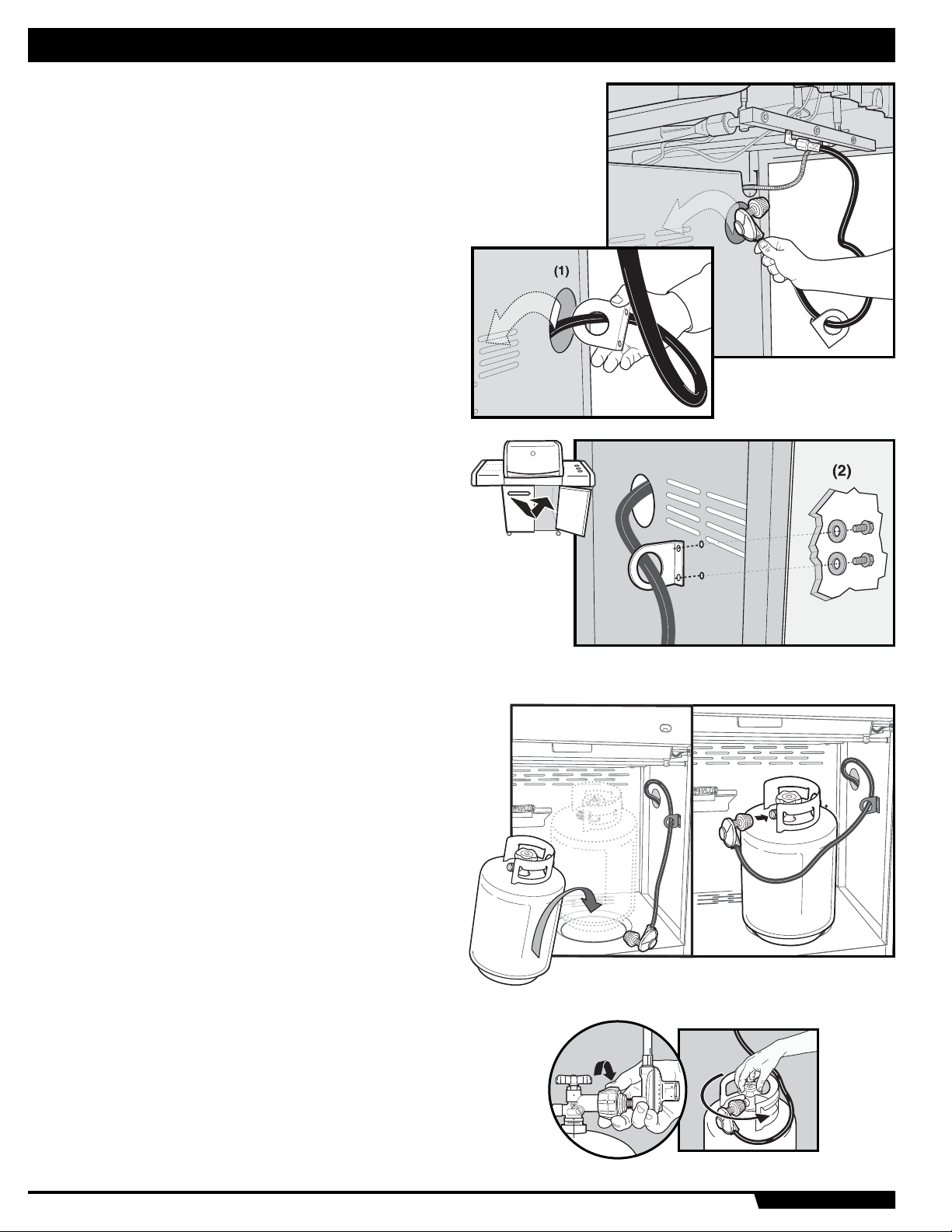 (1)

(2)