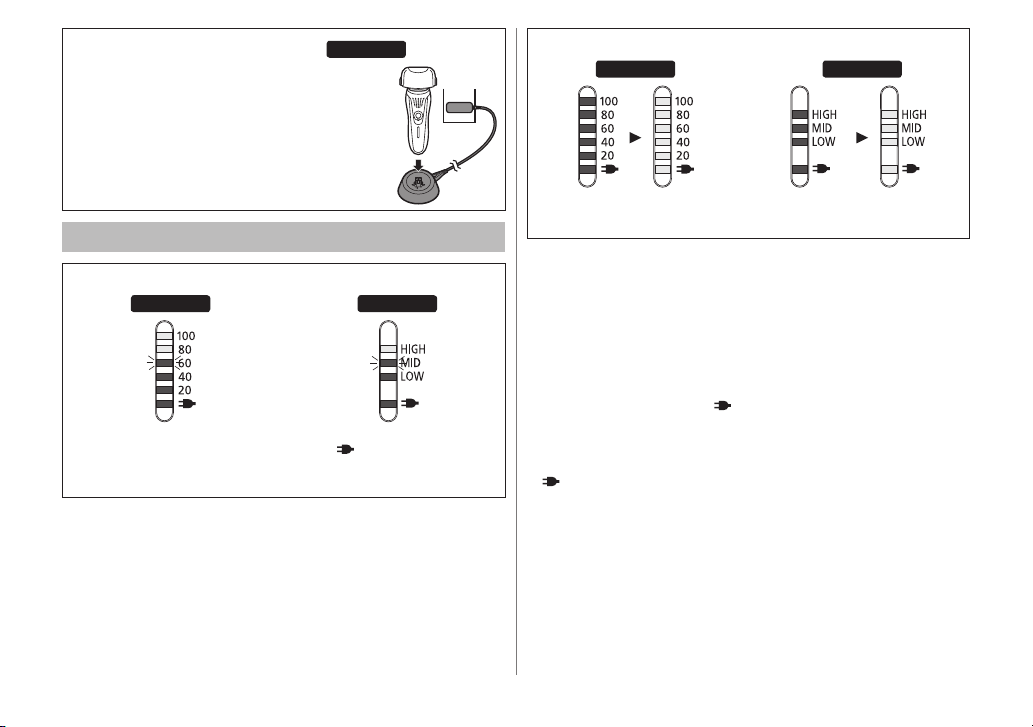 100
80
60
40
20

HIGH
MID
LOW

100
80
60
40
20

100
80
60
40
20

HIGH
MID
LOW

HIGH
MID
LOW