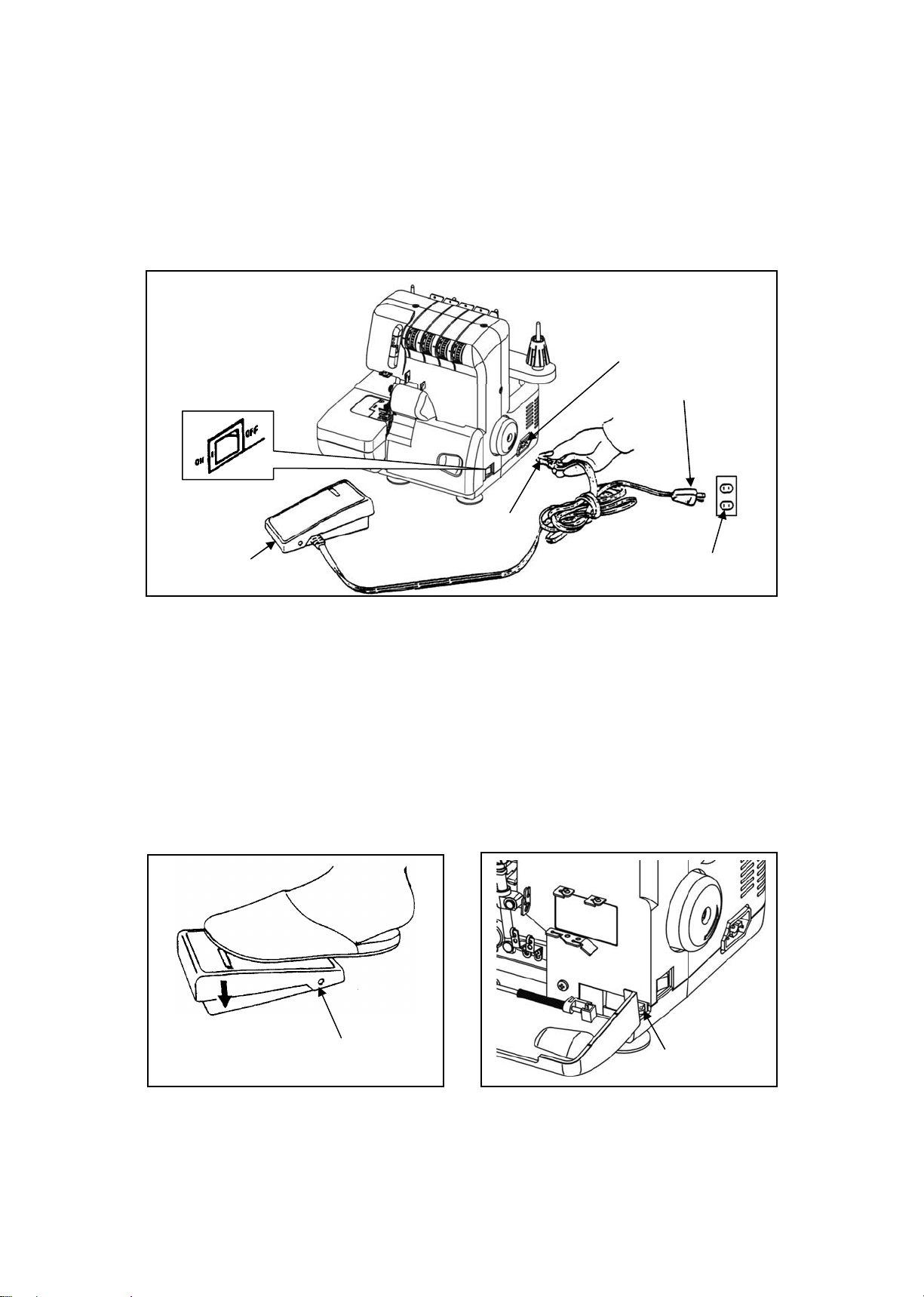 ON OFF