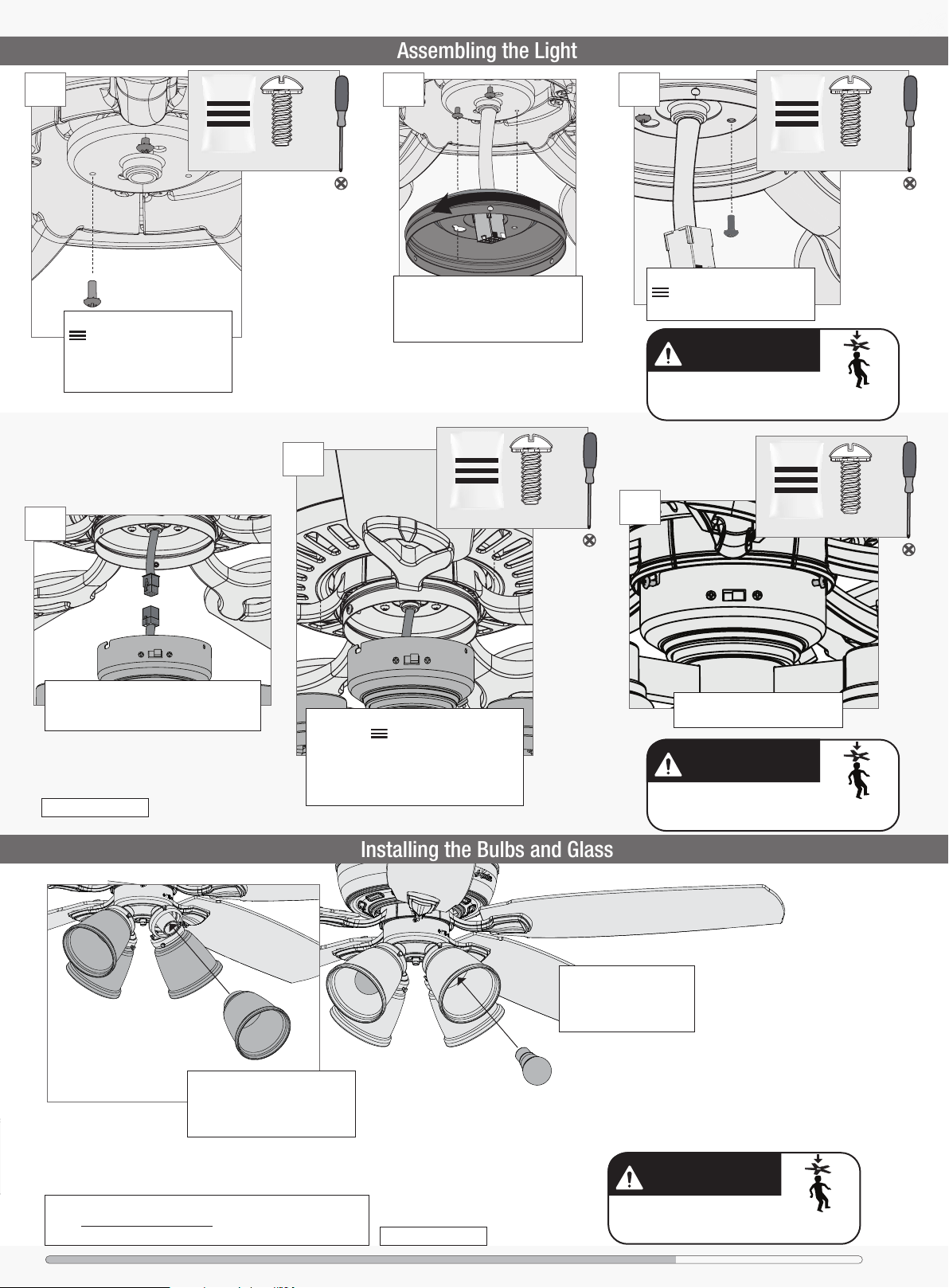 Assembling the Light

Installing the Bulbs and Glass