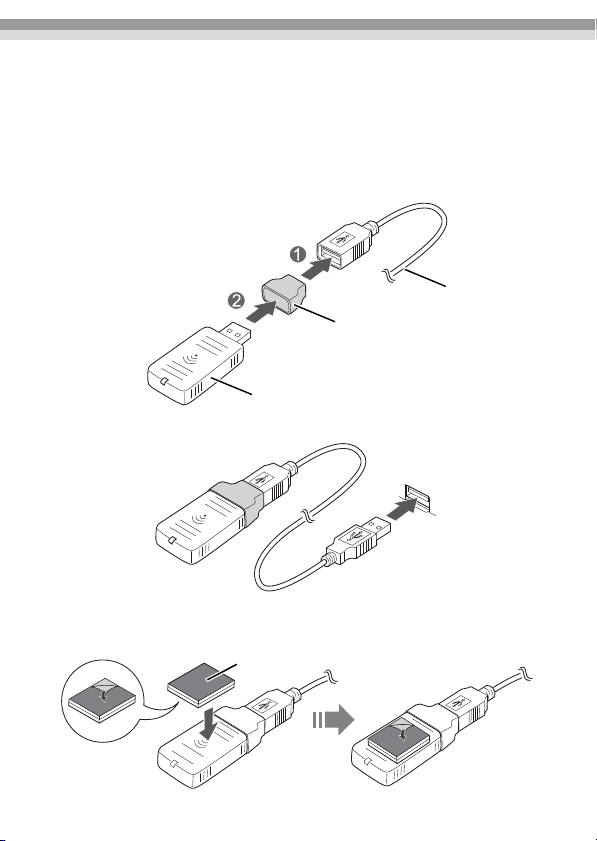 1

2