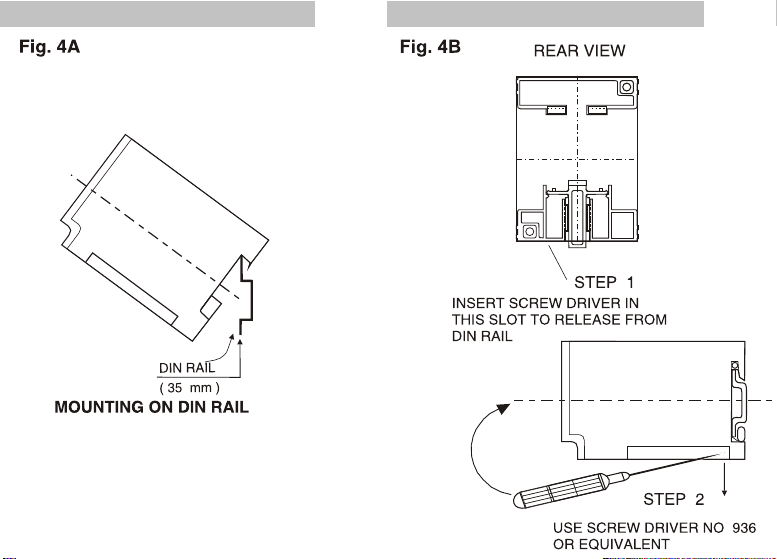 Fig. 4A

DIN RAIL
( 35 mm )

MOUNTING ON DIN RAIL

Fig. 4B

REAR VIEW

STEP 1
INSERT SCREW DRIVER IN THIS SLOT TO RELEASE FROM DIN RAIL

STEP 2

USE SCREW DRIVER NO 936 OR EQUIVALENT