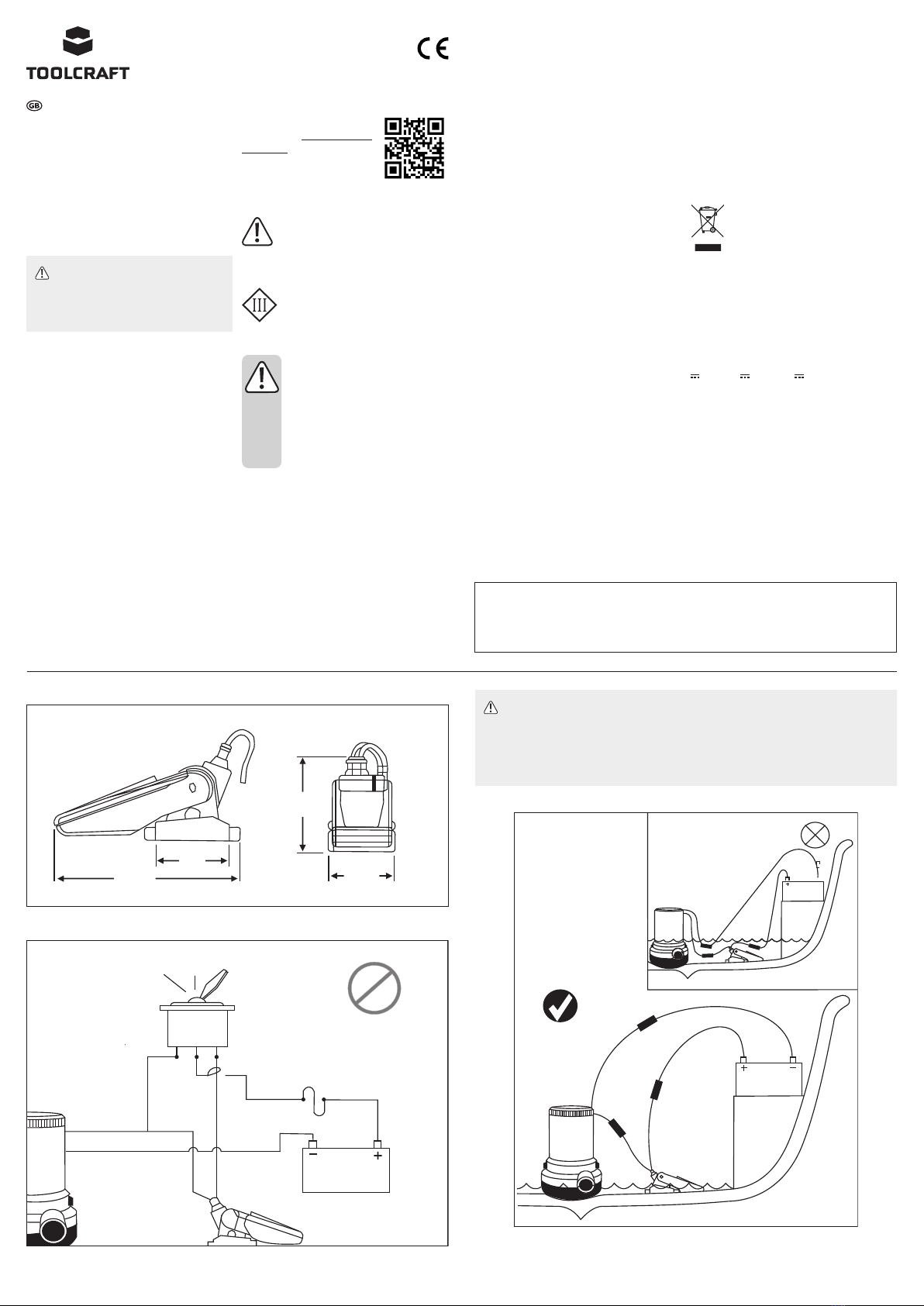 TOOLCRAFT

GB

III