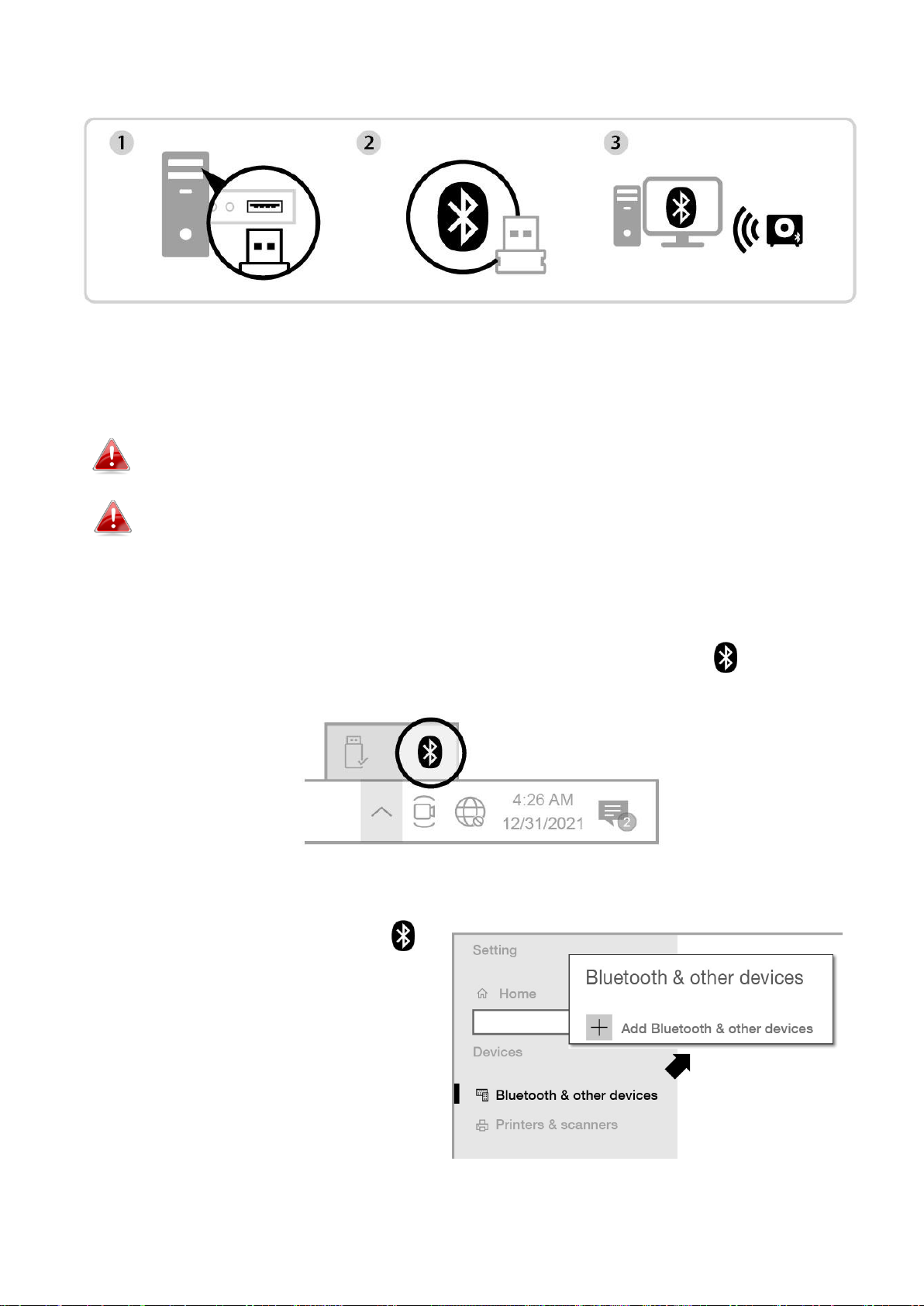 1

2

3

4:26 AM
12/31/2021

2

Setting

Home

Devices

Bluetooth & other devices

Printers & scanners

Bluetooth & other devices

Add Bluetooth & other devices