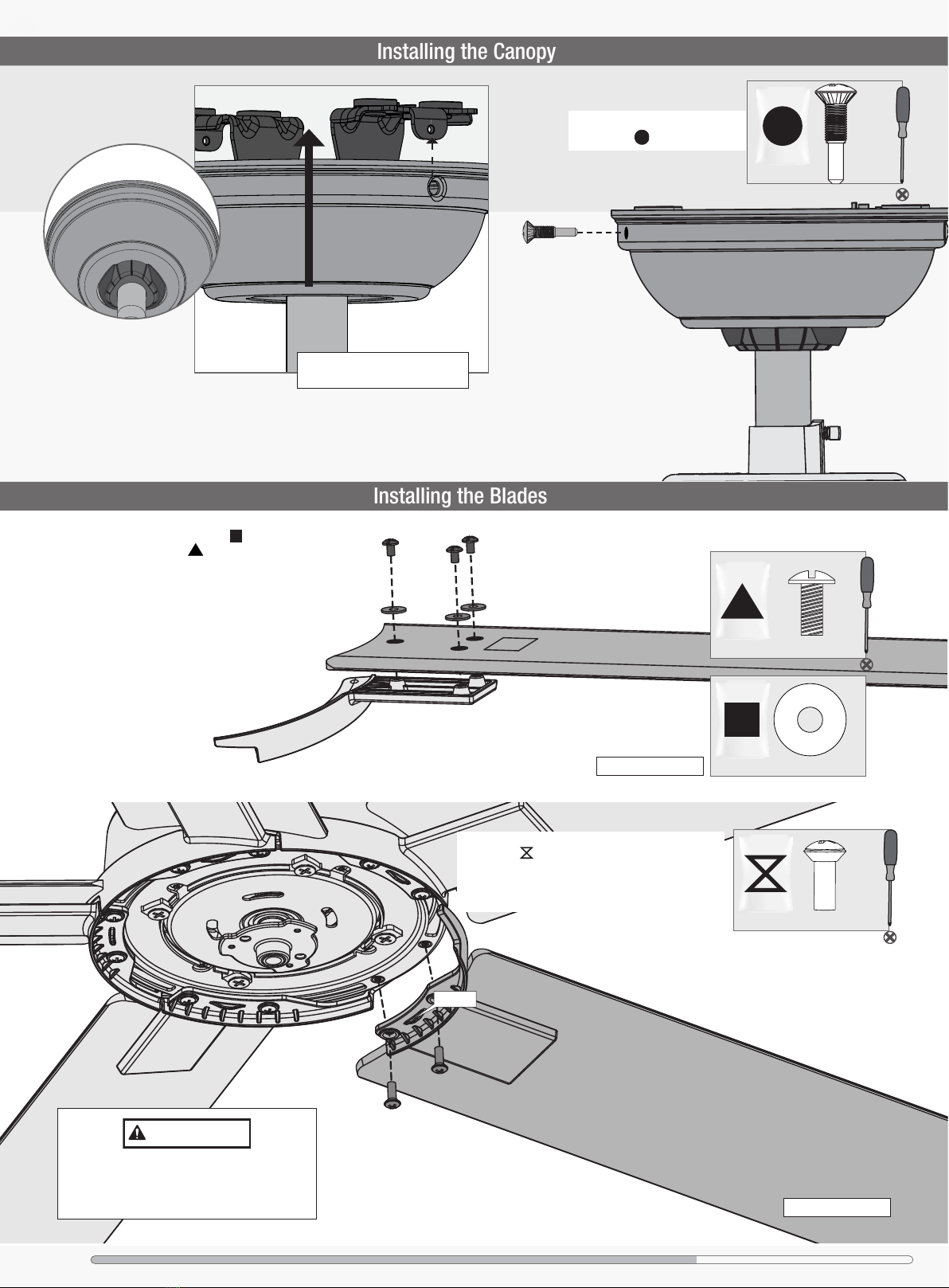 Installing the Canopy

Installing the Blades