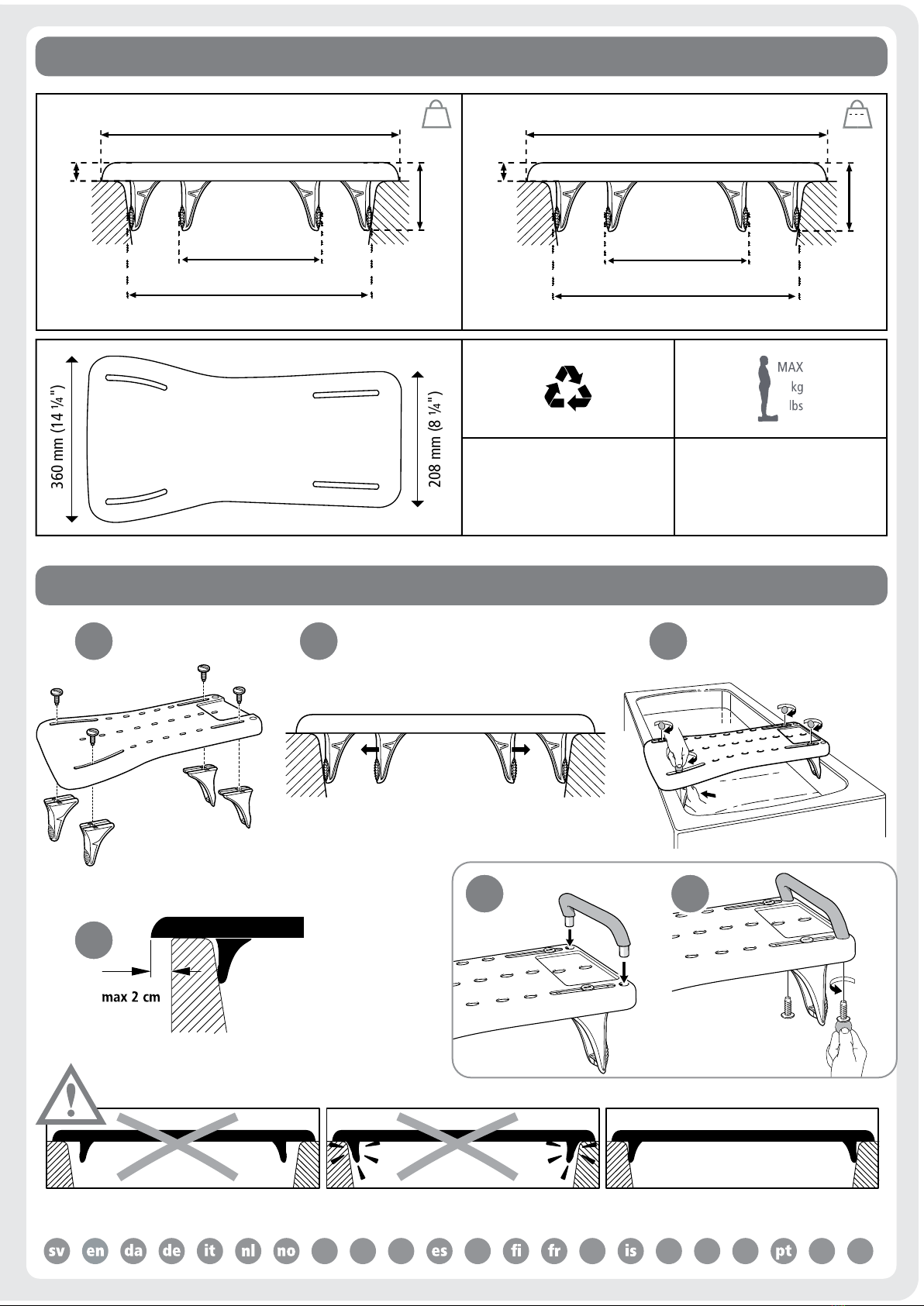 360 mm (14 ¼")

208 mm (8 ¼")

MAX
kg
lbs

max 2 cm

sv en da de it nl no es fi fr is pt