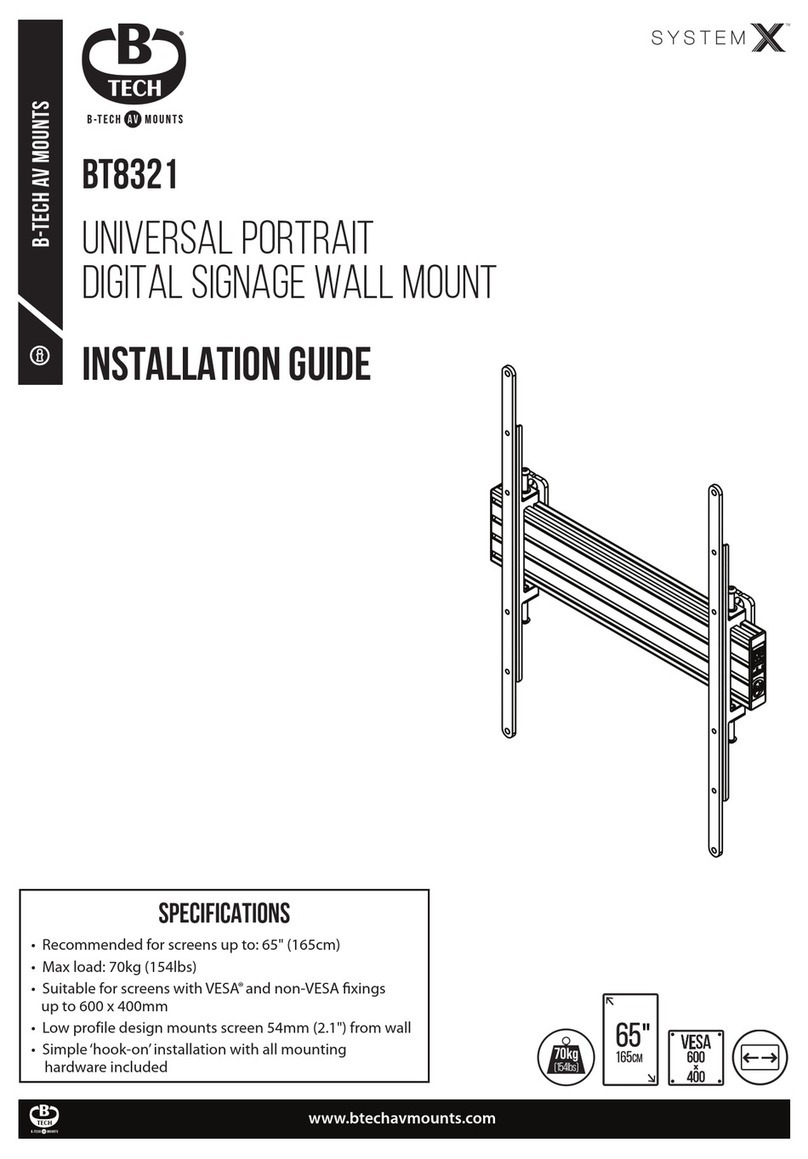 B-TECH AV MOUNTS

B TECH
B-TECH AV MOUNTS

SYSTEM X

BT8321

UNIVERSAL PORTRAIT
DIGITAL SIGNAGE WALL MOUNT

INSTALLATION GUIDE

SPECIFICATIONS

• Recommended for screens up to: 65" (165cm)
• Max load: 70kg (154lbs)
• Suitable for screens with VESA® and non-VESA fixings up to 600 x 400mm
• Low profile design mounts screen 54mm (2.1") from wall
• Simple 'hook-on' installation with all mounting hardware included

70kg (154lbs)

65" 165CM

VESA 600 x 400

B TECH
B-TECH AV MOUNTS

www.btechavmounts.com