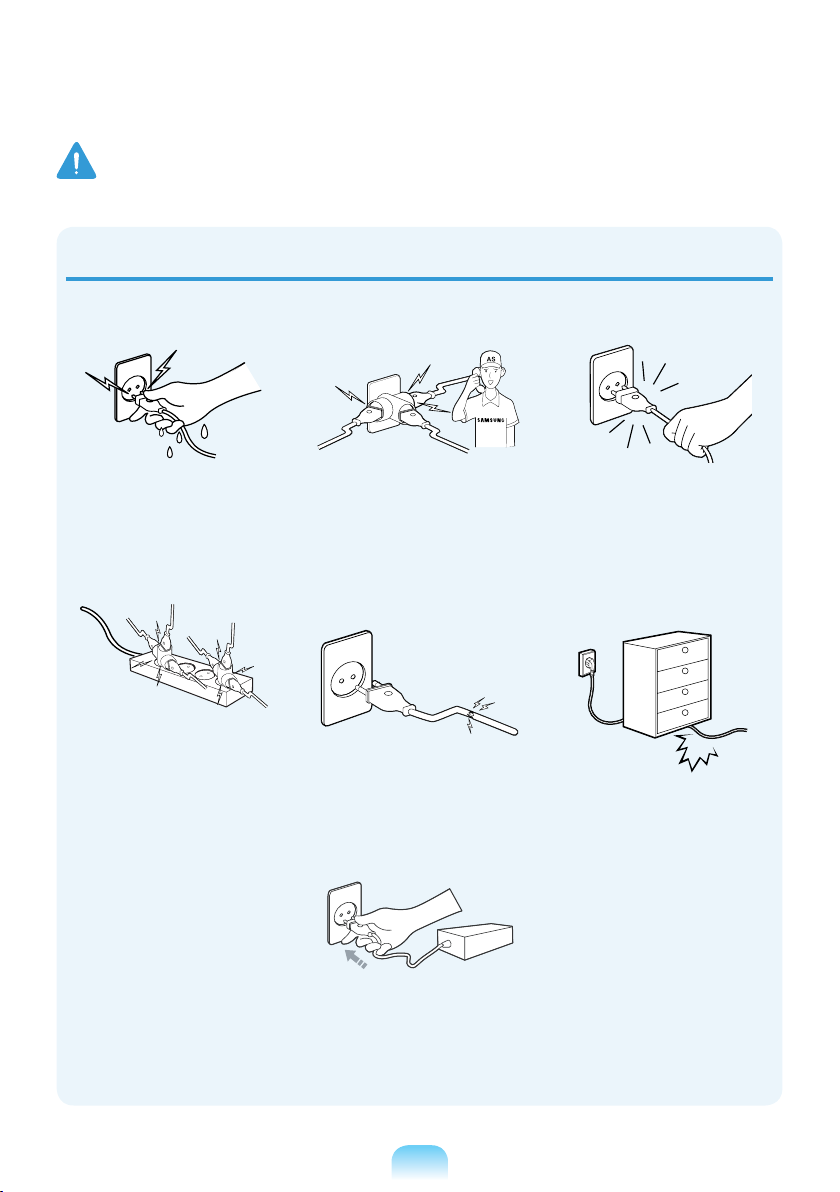 AS

SAMSUNG