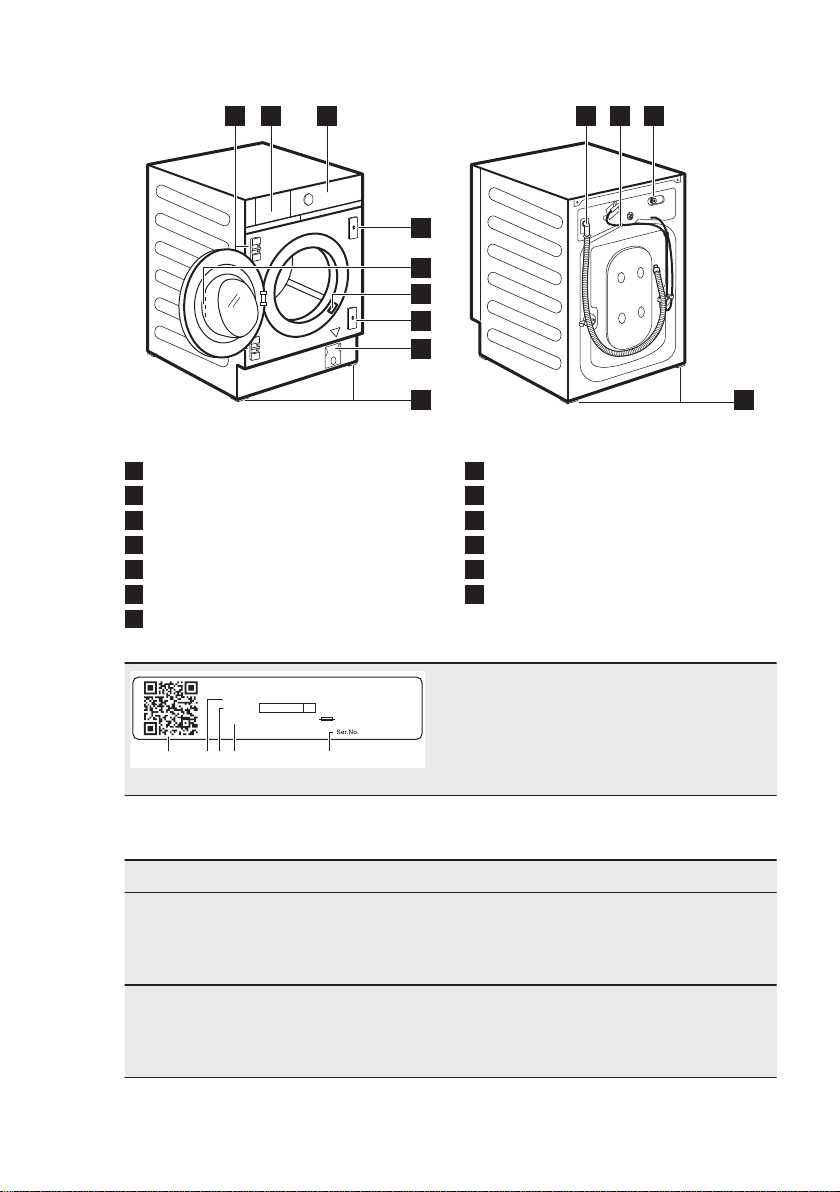 Ser.No.