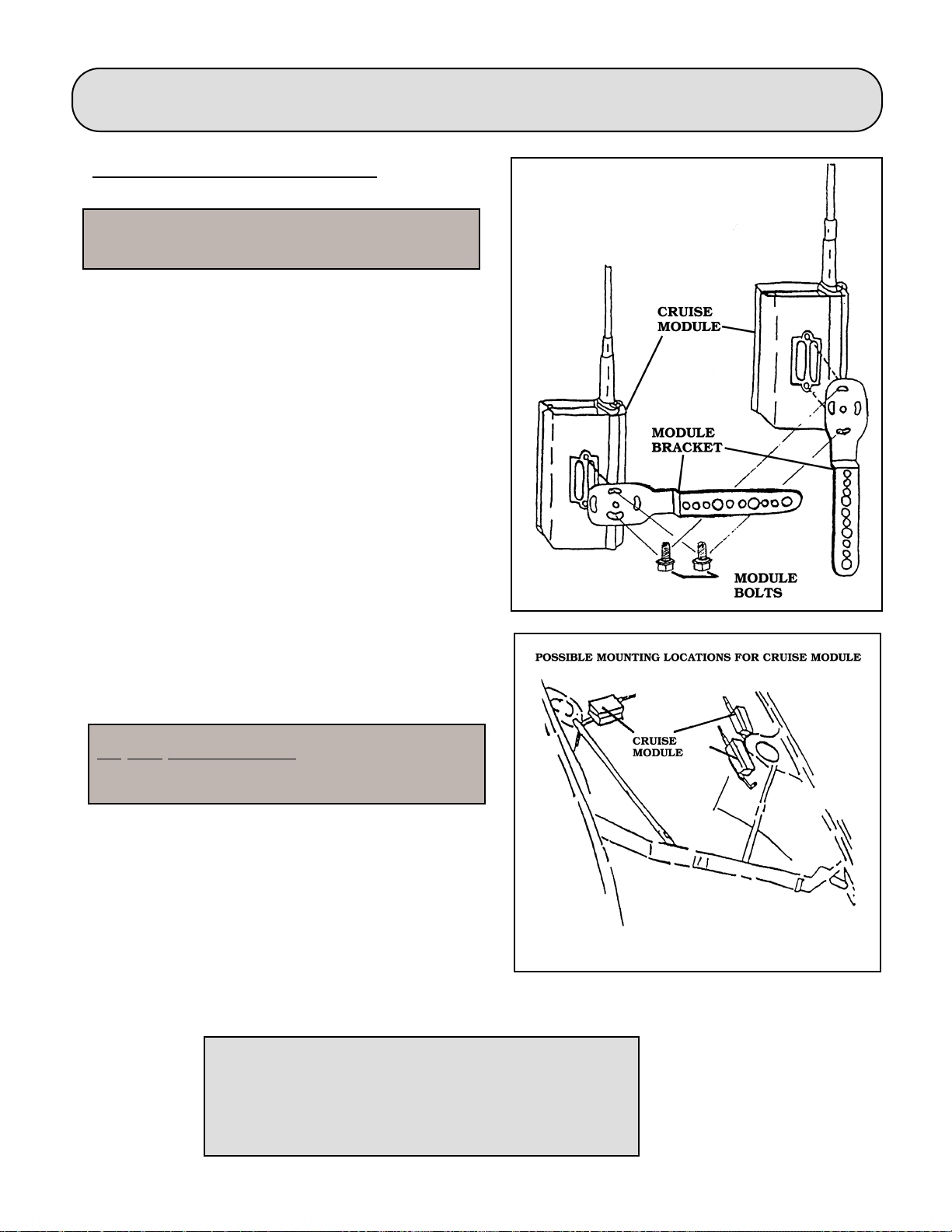 CRUISE MODULE

MODULE BRACKET

MODULE BOLTS

POSSIBLE MOUNTING LOCATIONS FOR CRUISE MODULE

CRUISE MODULE