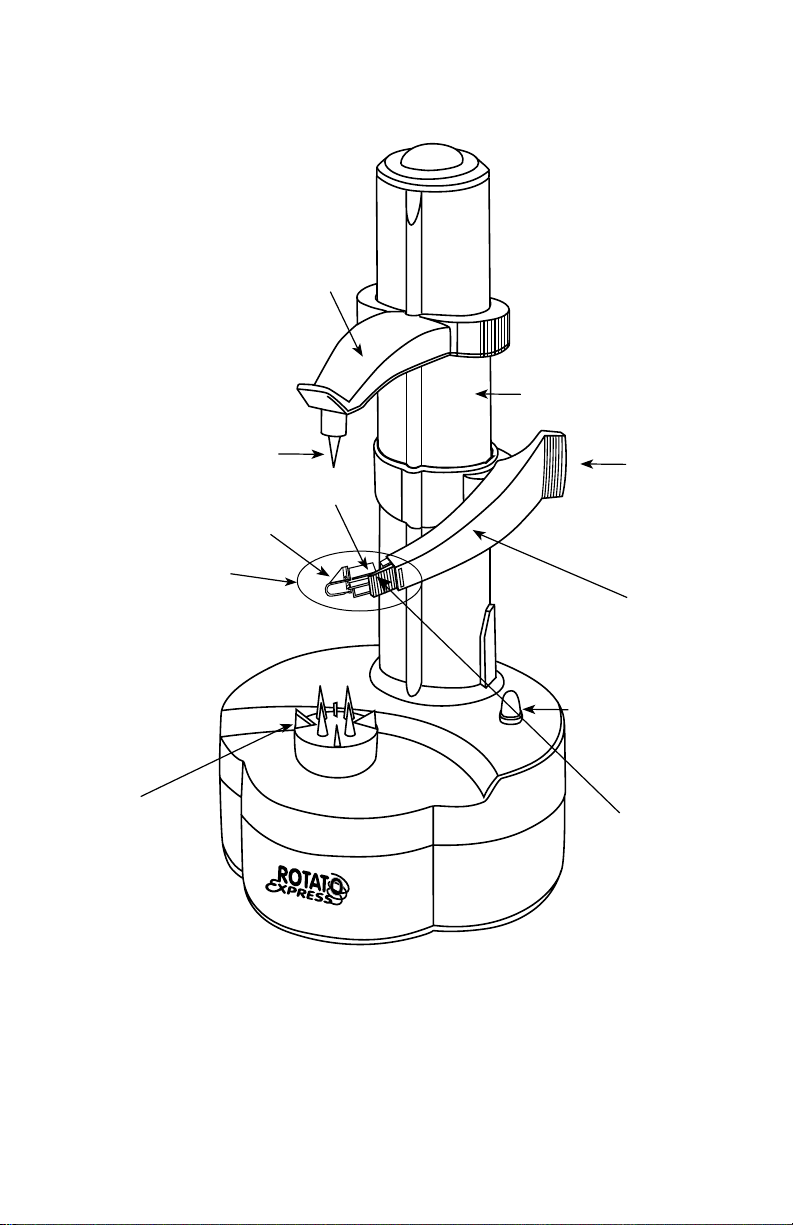 ROTATO
EXPRESS