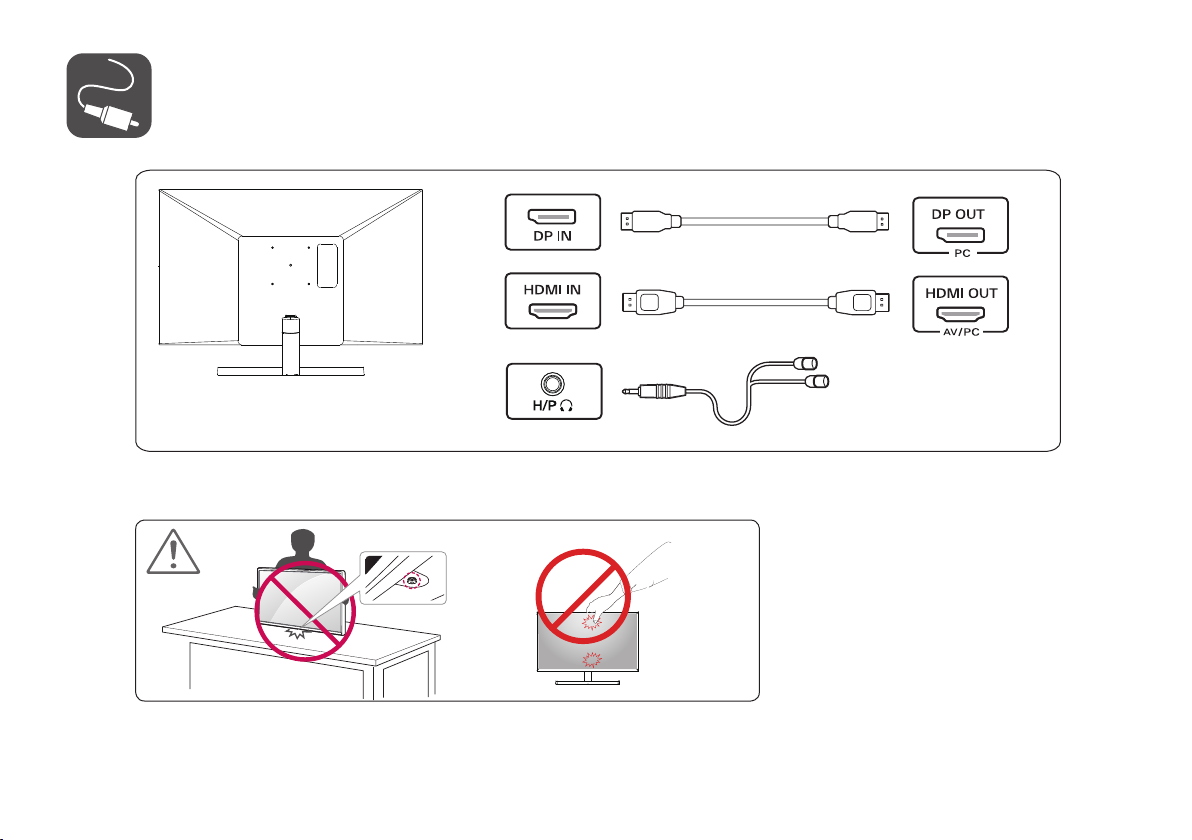 DP IN

DP OUT
PC

HDMI IN

HDMI OUT
AV/PC

H/P