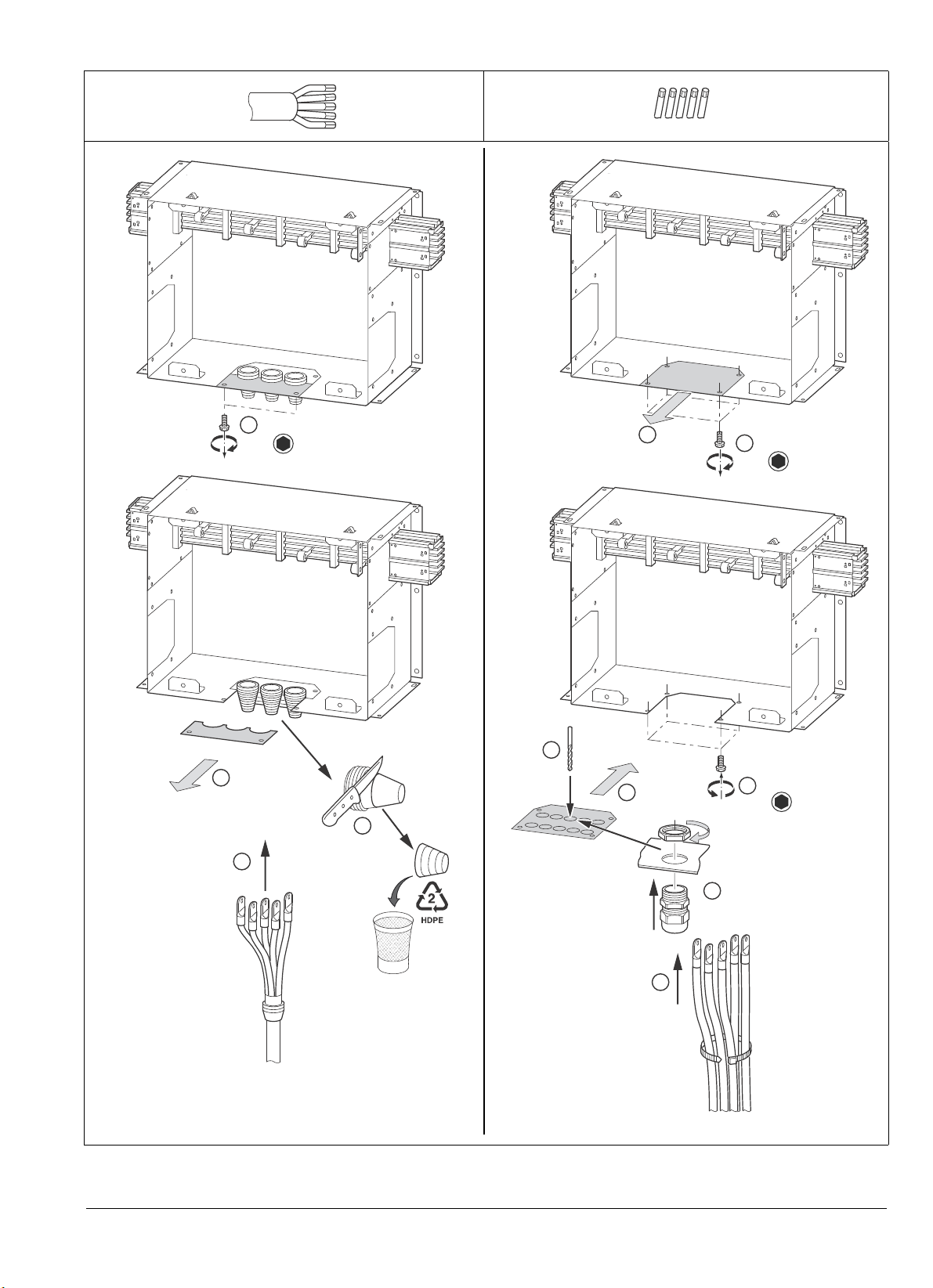 2
HDPE