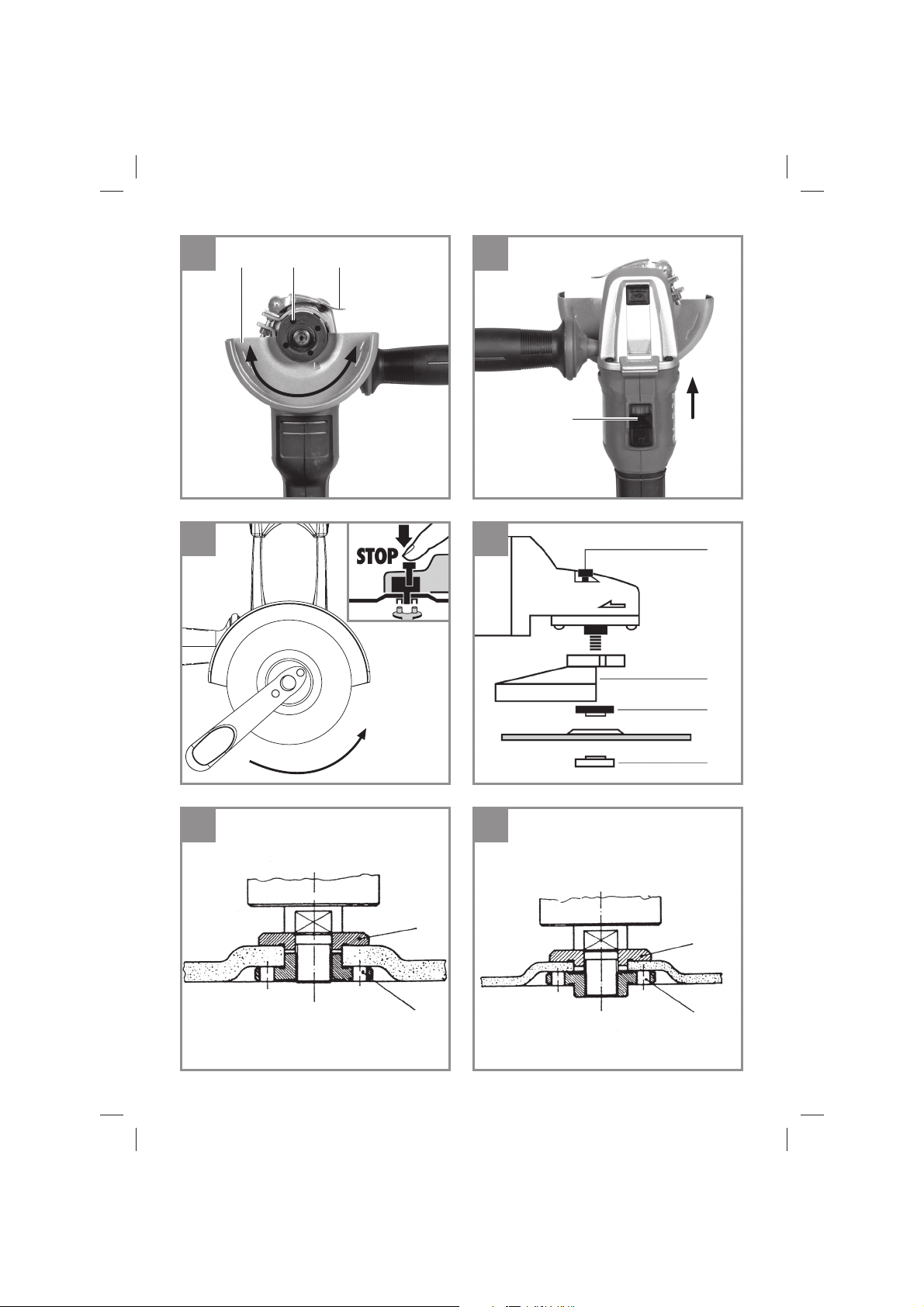 STOP