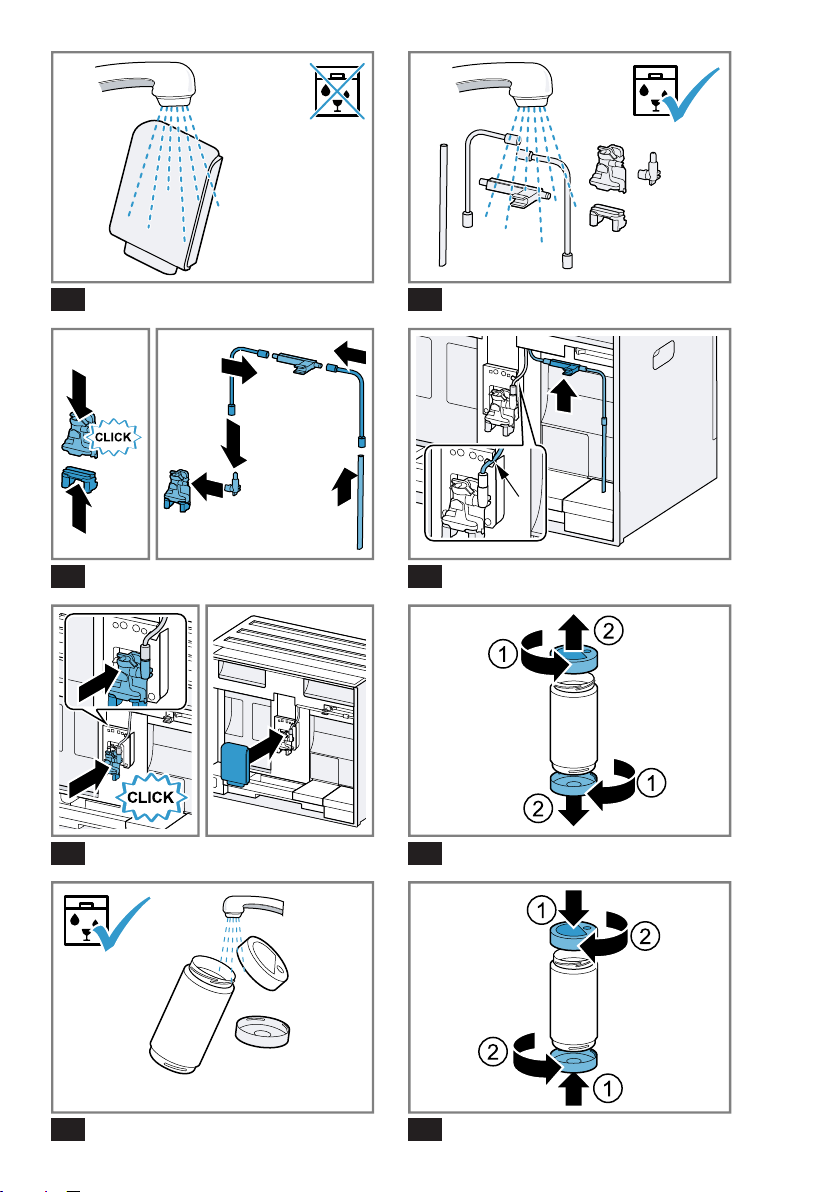 CLICK

CLICK

1
2
1
2

1
2
2
1