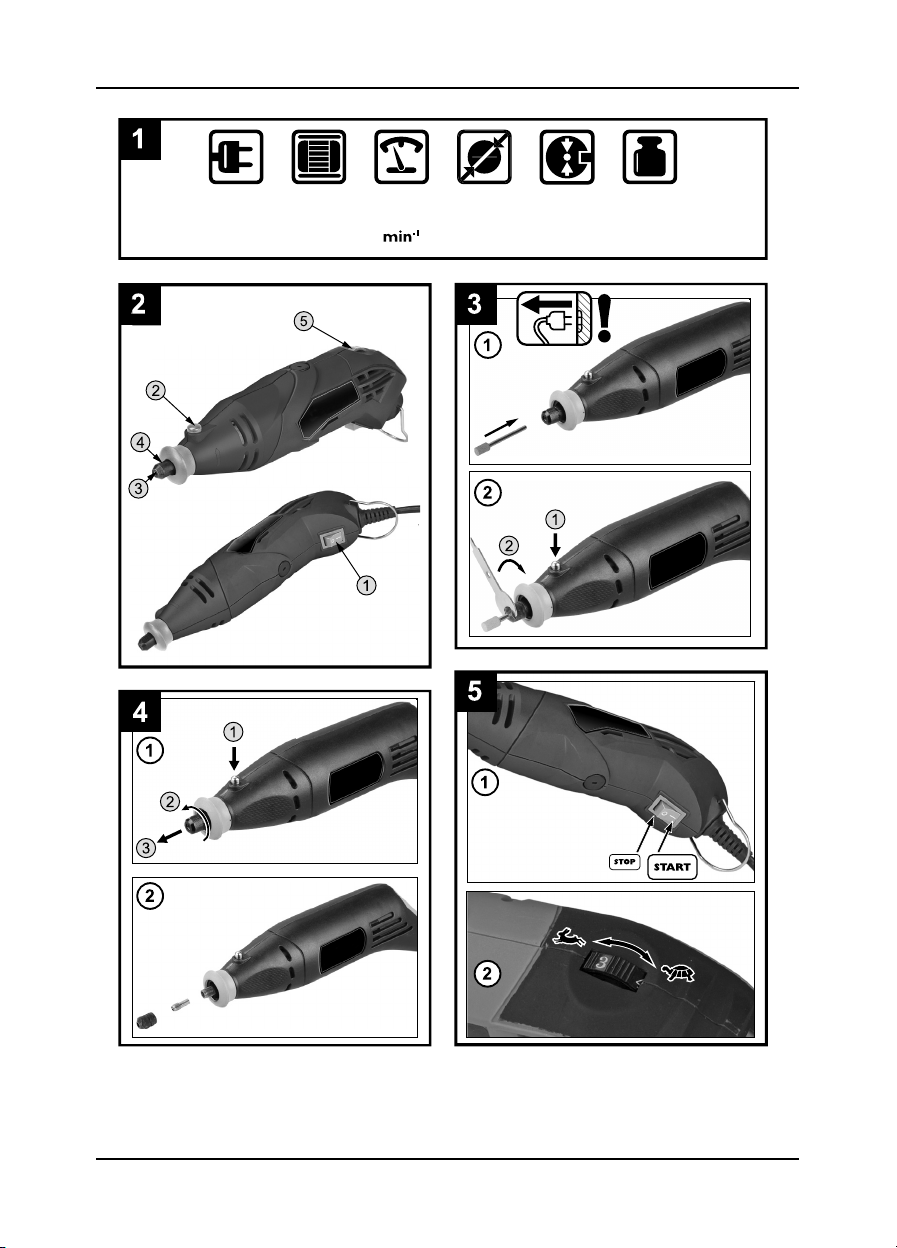 1

$min^{-1}$

2
5
2
4
3
1

3
1
2
1
2

4
1
1
2
3
2

5
1
STOP
START
2
3