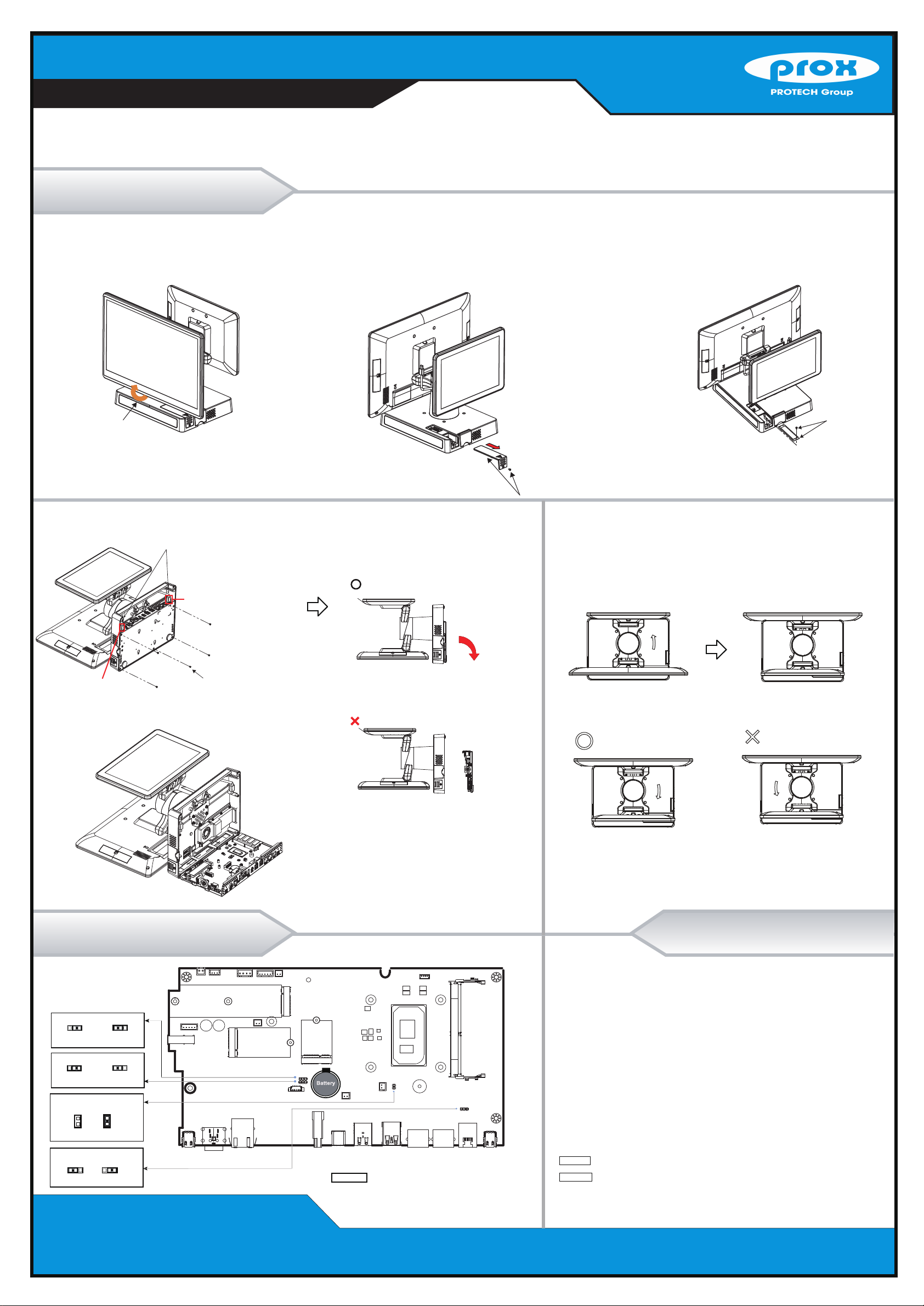 prox
PROTECH Group

Battery