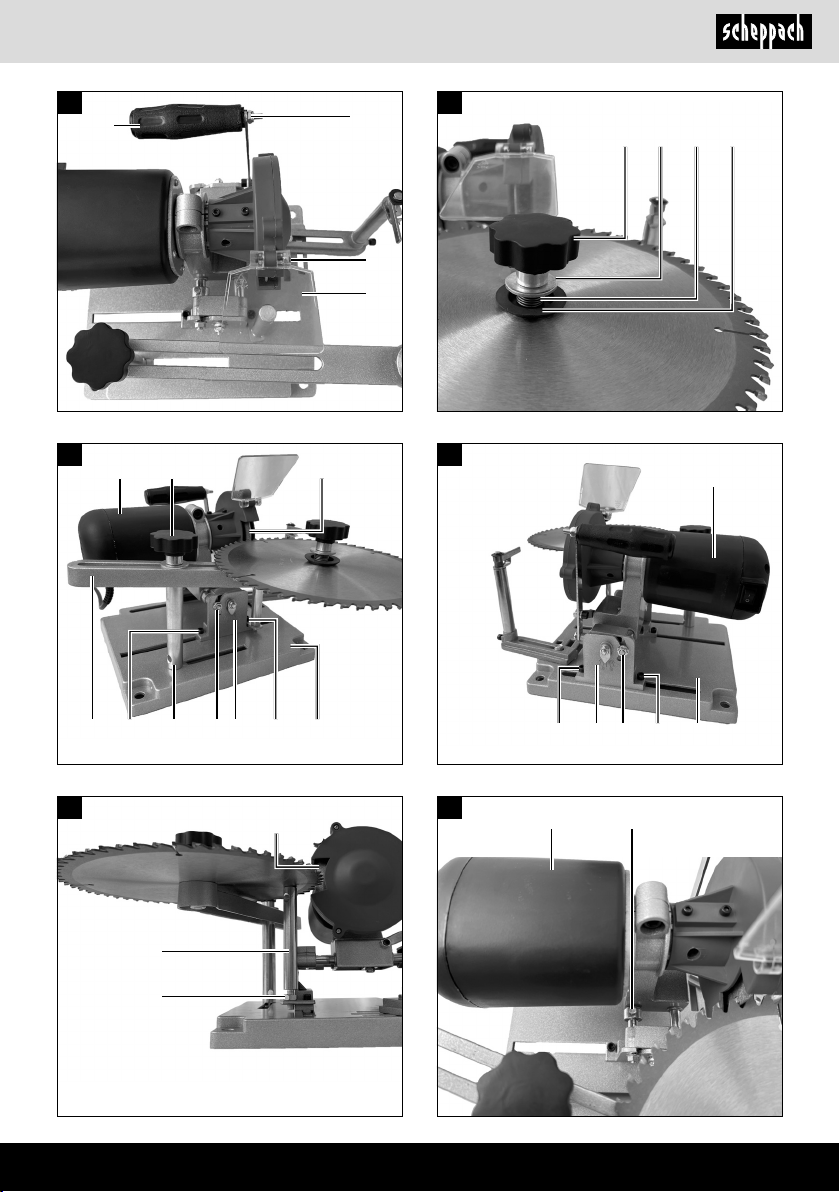 scheppach