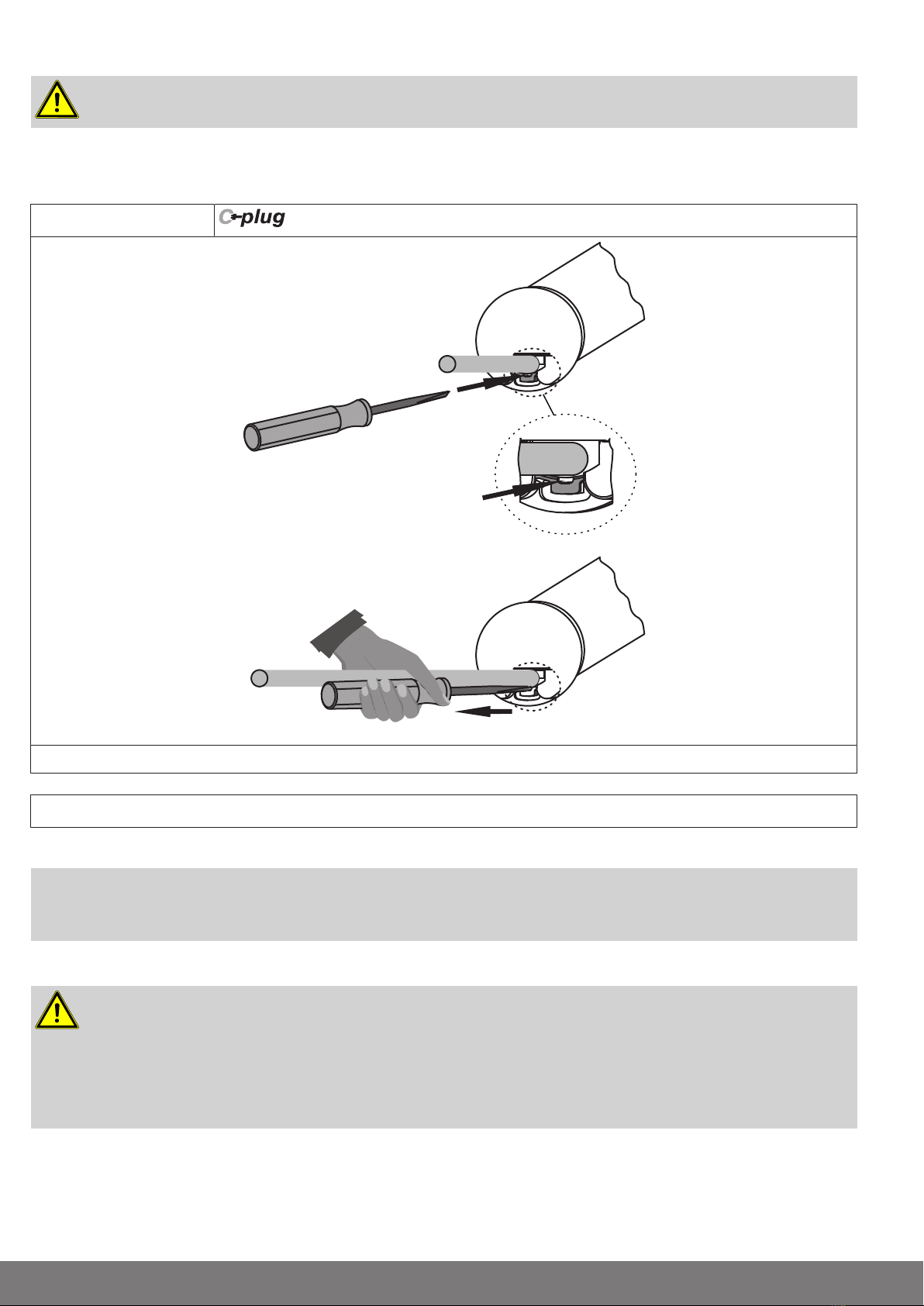 C-plug