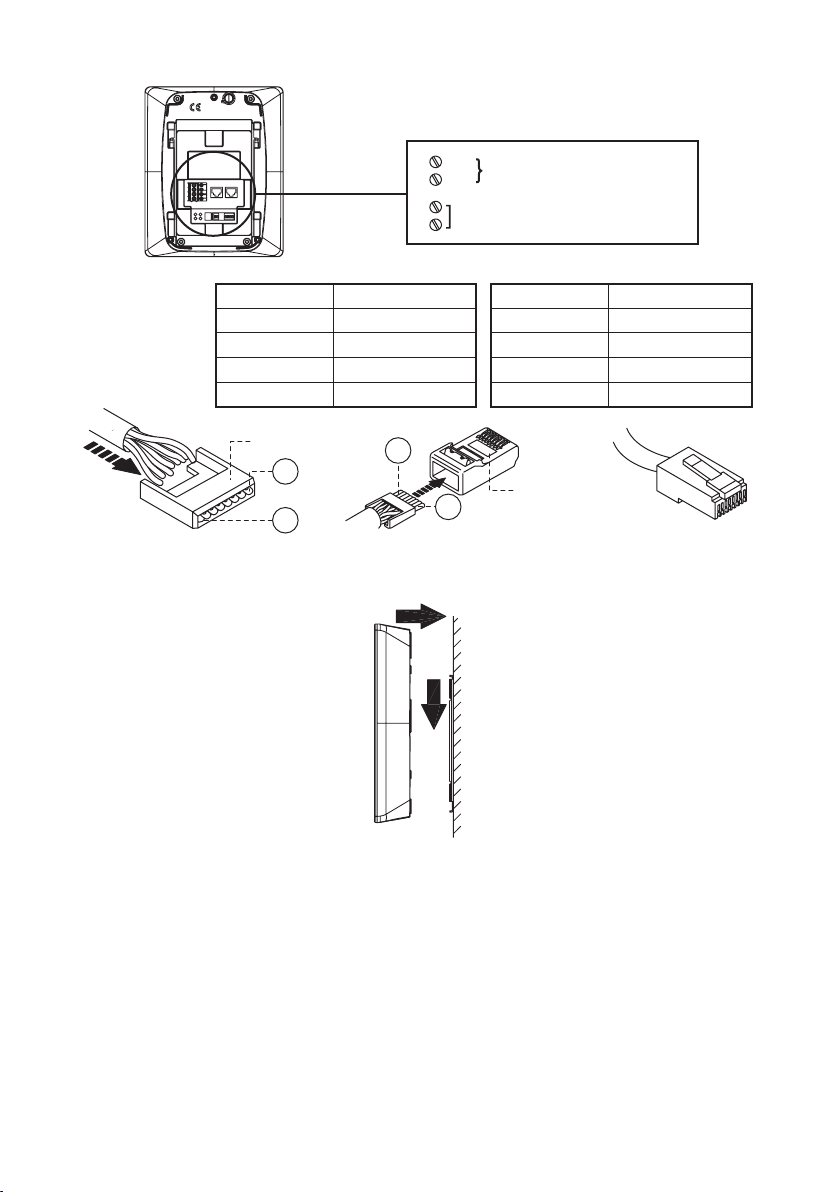 CE