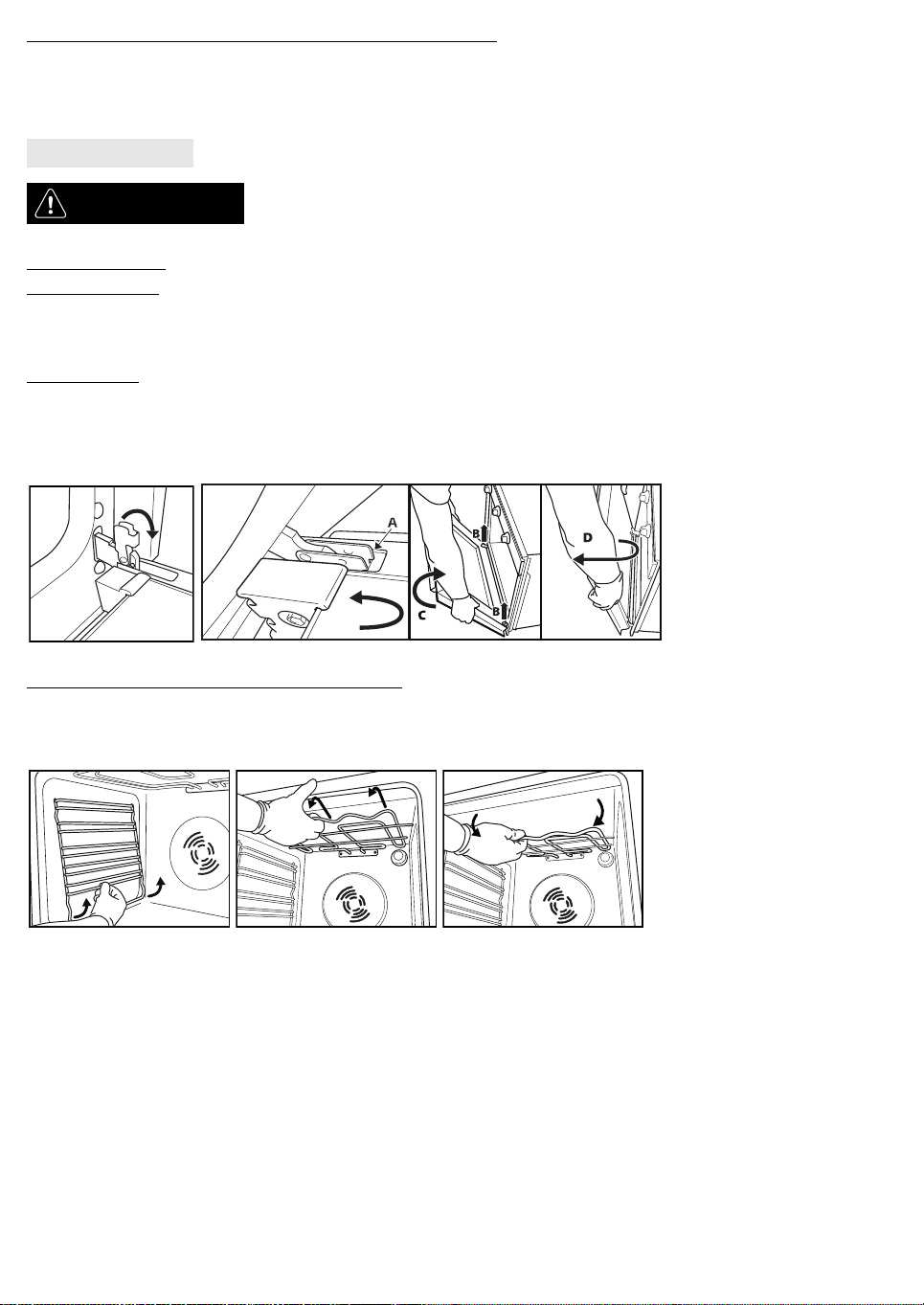 A

B

B

C

D