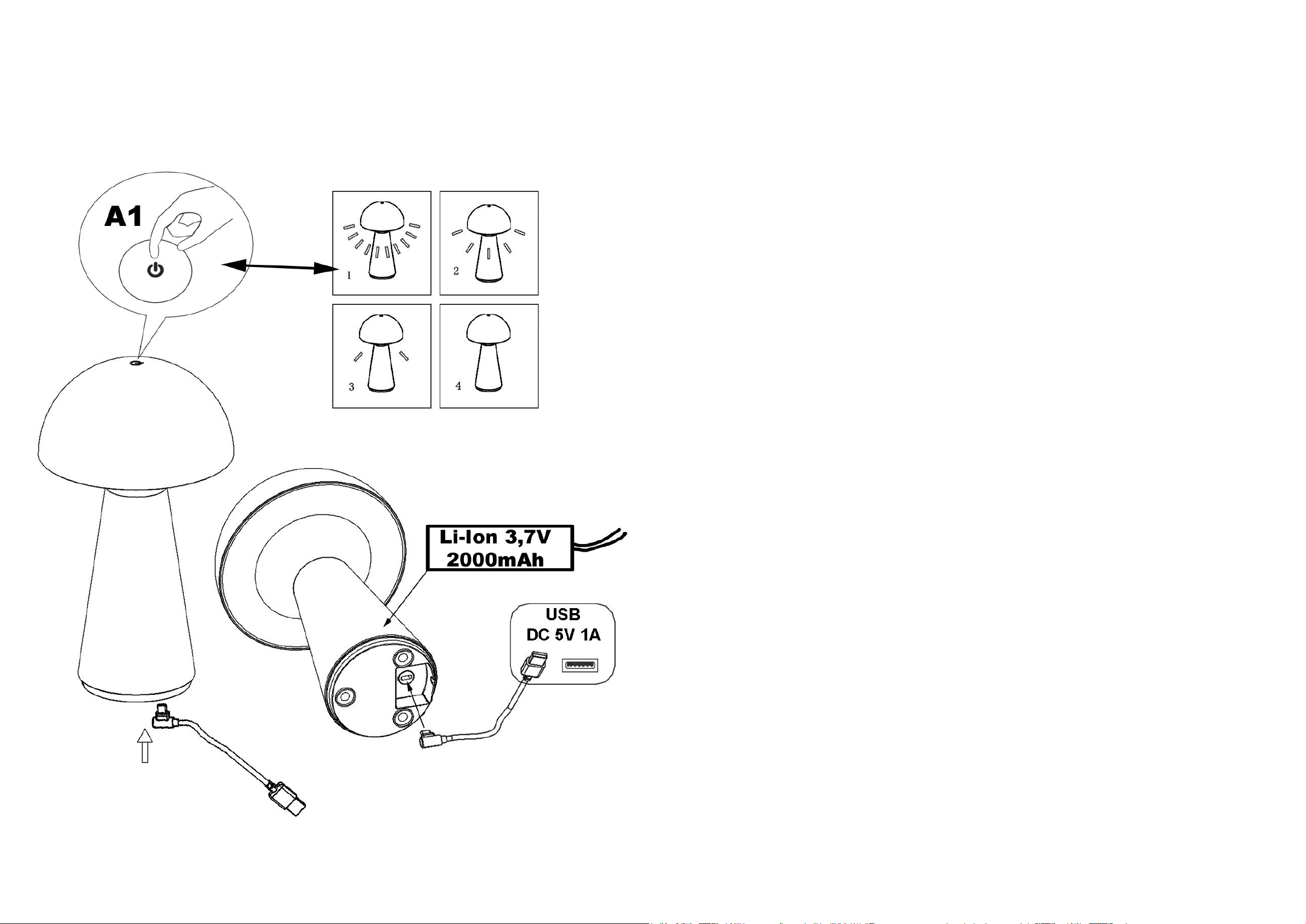 A1

1

2

3

4

Li-Ion 3,7V
2000mAh

USB
DC 5V 1A