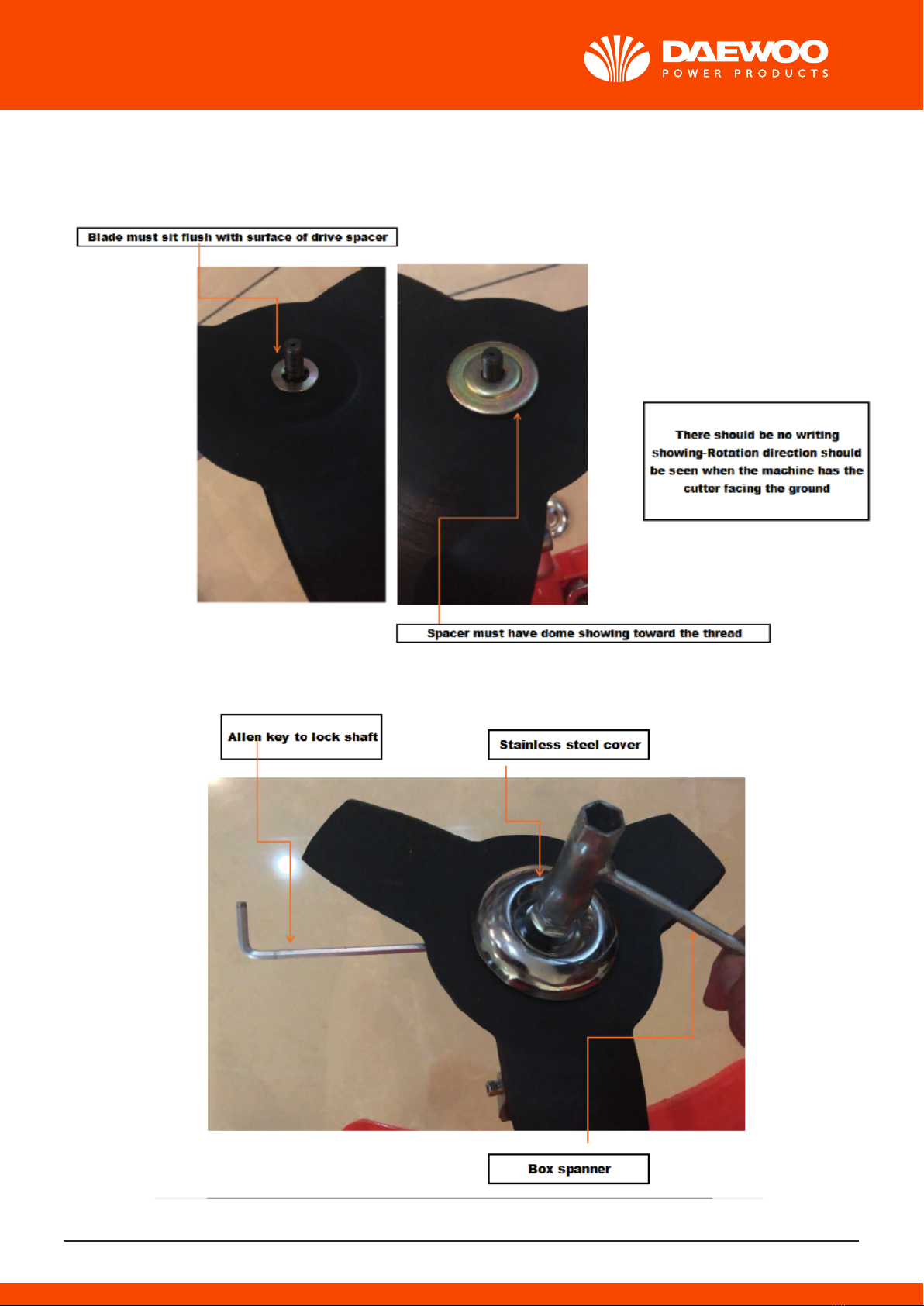 DAEWOO
POWER PRODUCTS

Blade must sit flush with surface of drive spacer

There should be no writing showing-Rotation direction should be seen when the machine has the cutter facing the ground

Spacer must have dome showing toward the thread

Allen key to lock shaft

Stainless steel cover

Box spanner