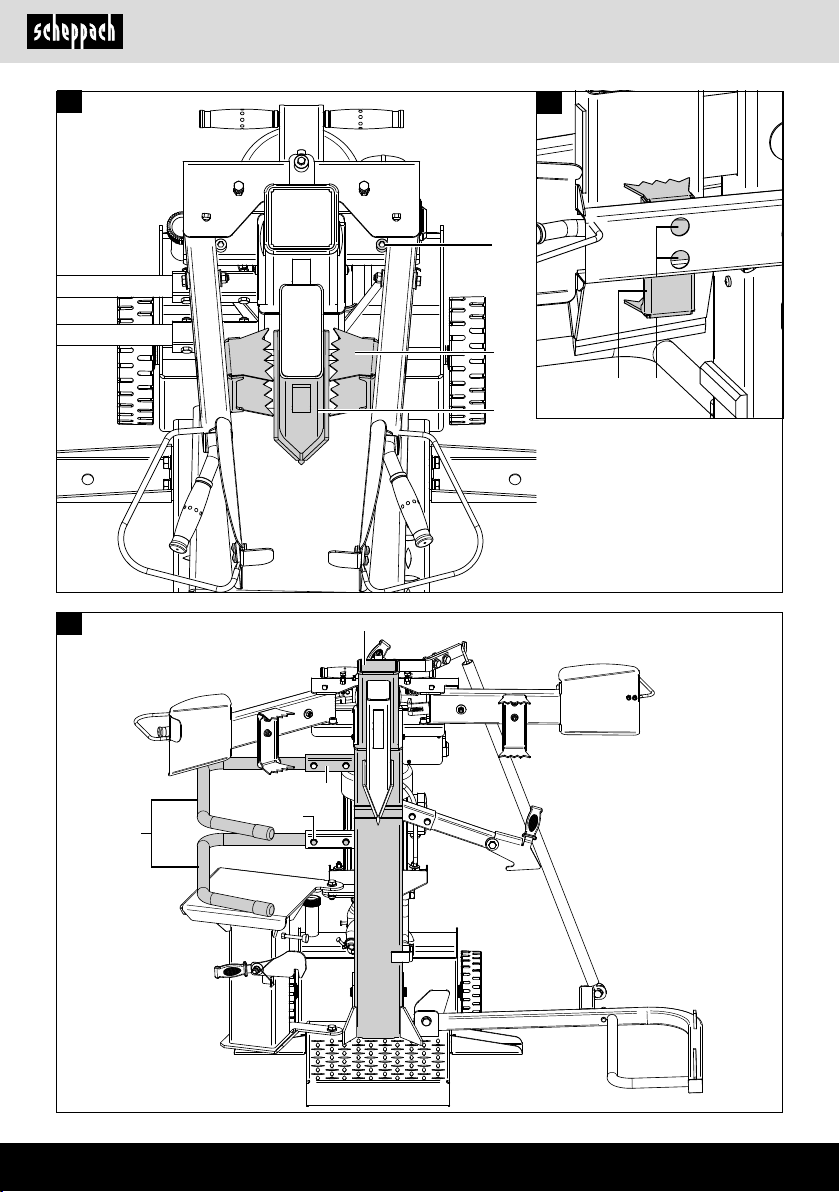 scheppach