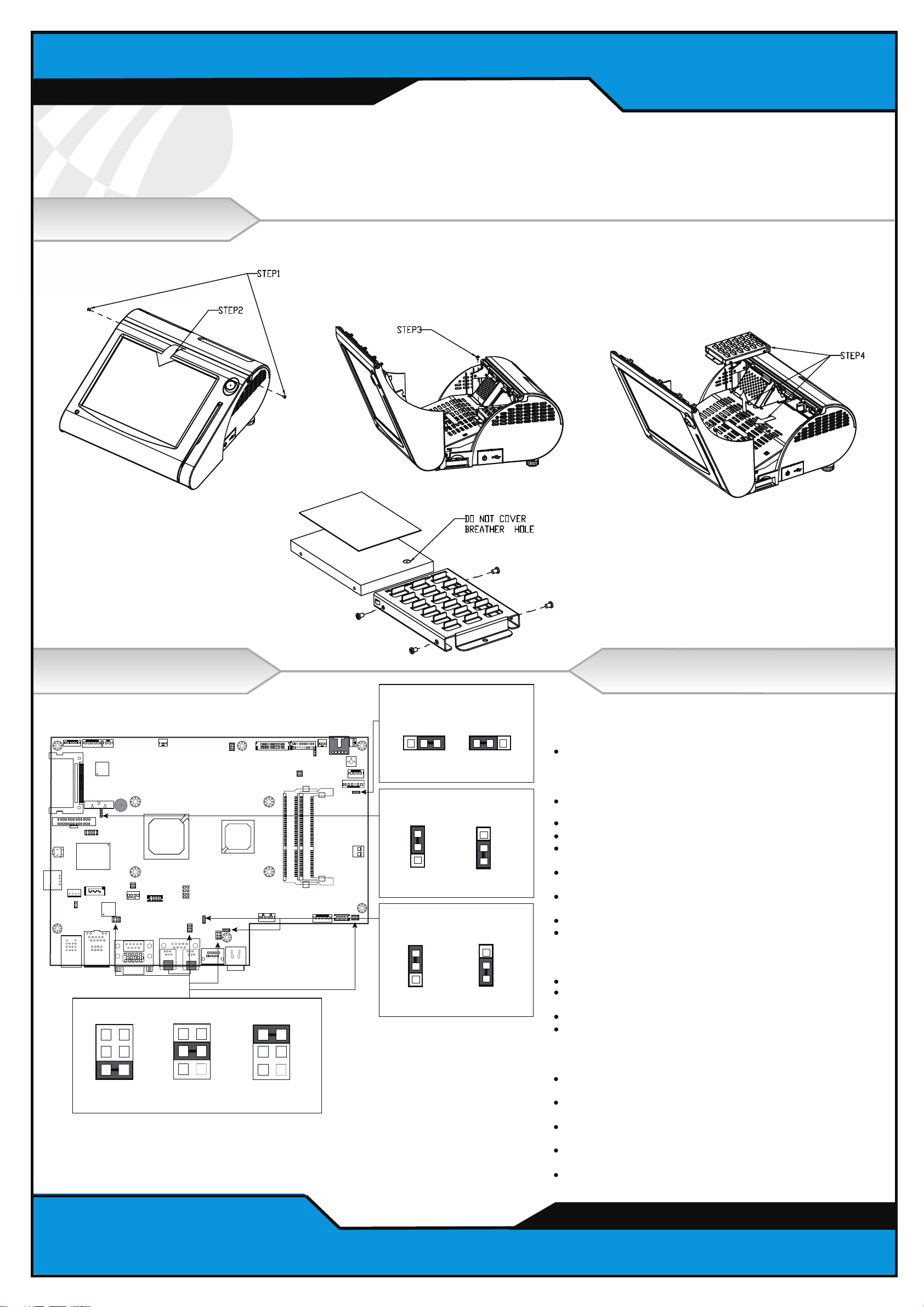 STEP1

STEP2

STEP3

STEP4

DO NOT COVER BREATHER HOLE