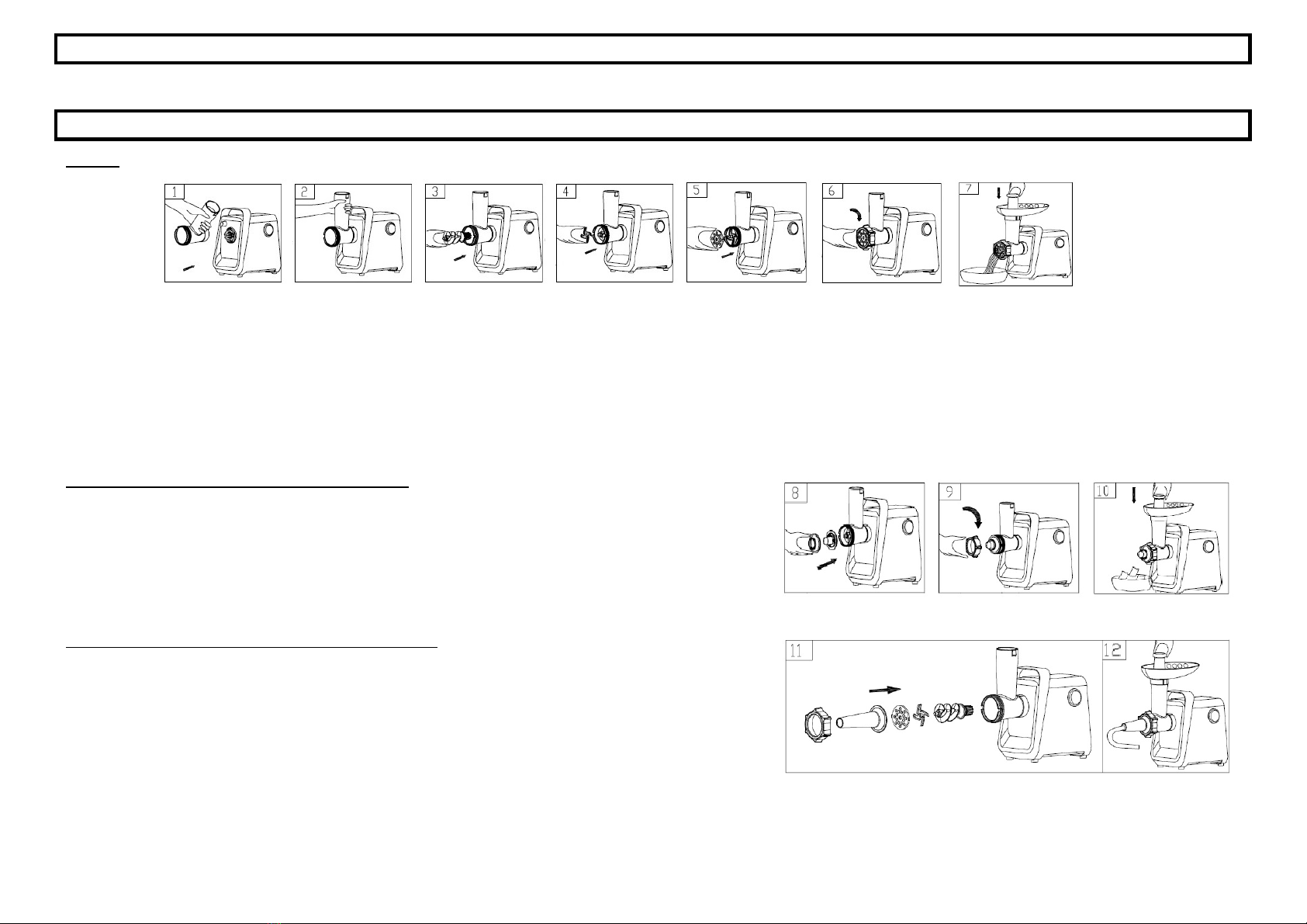 1

2

3

4

5

6

7

8

9

10

11

12