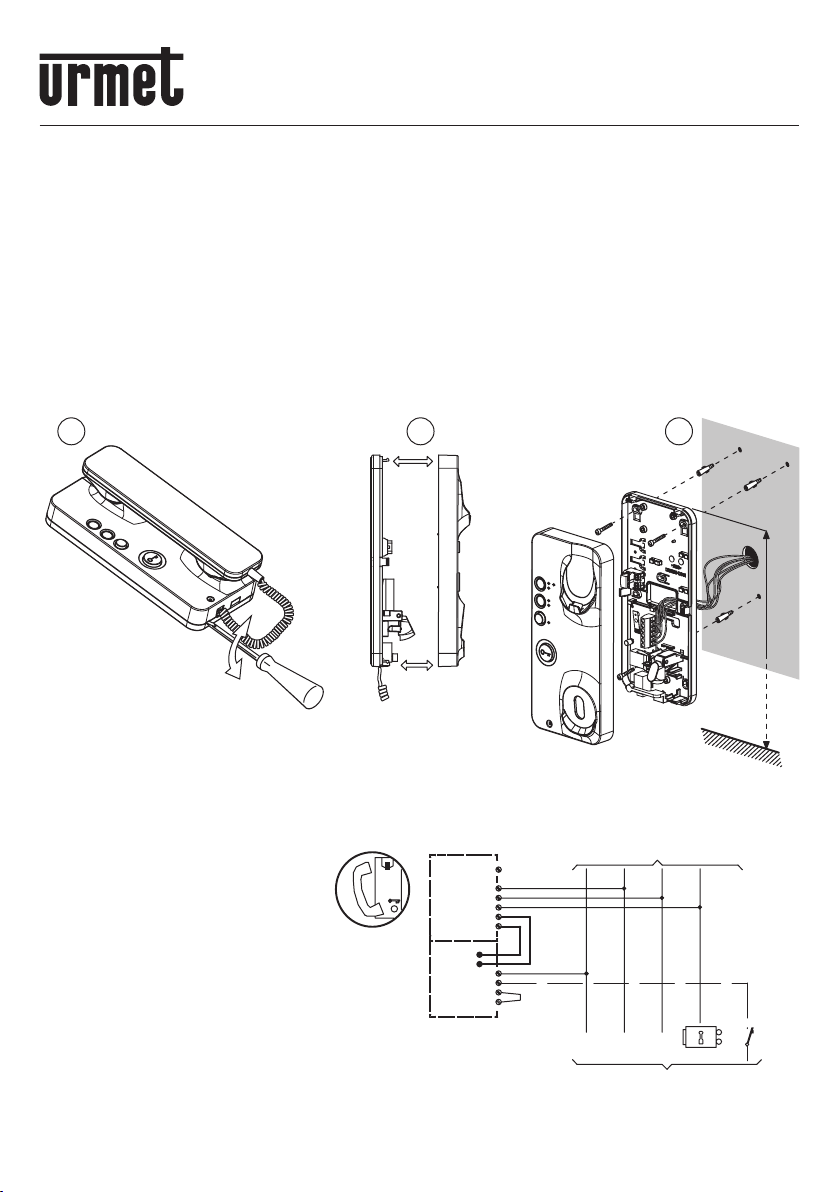 urmet