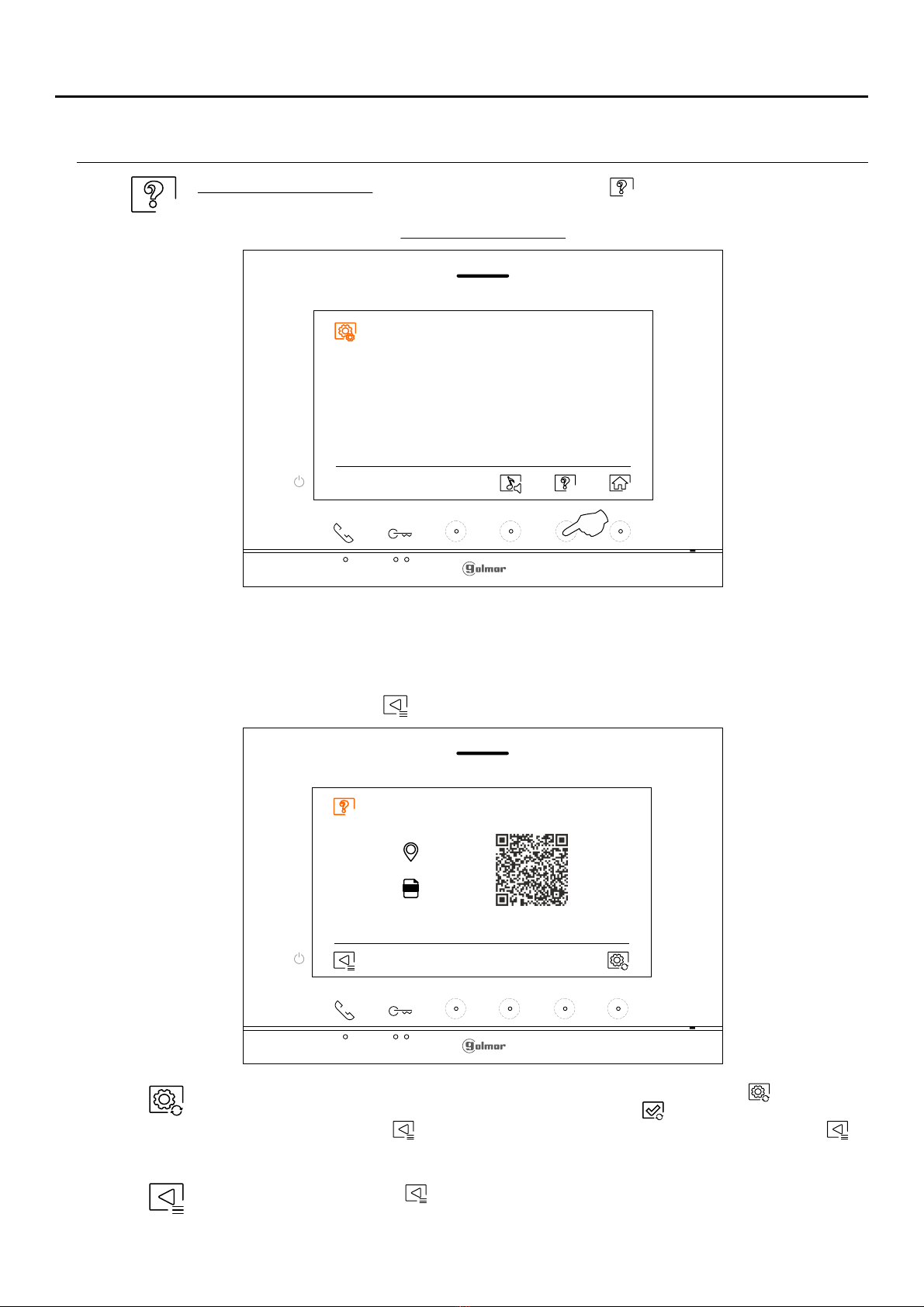 golmar

golmar